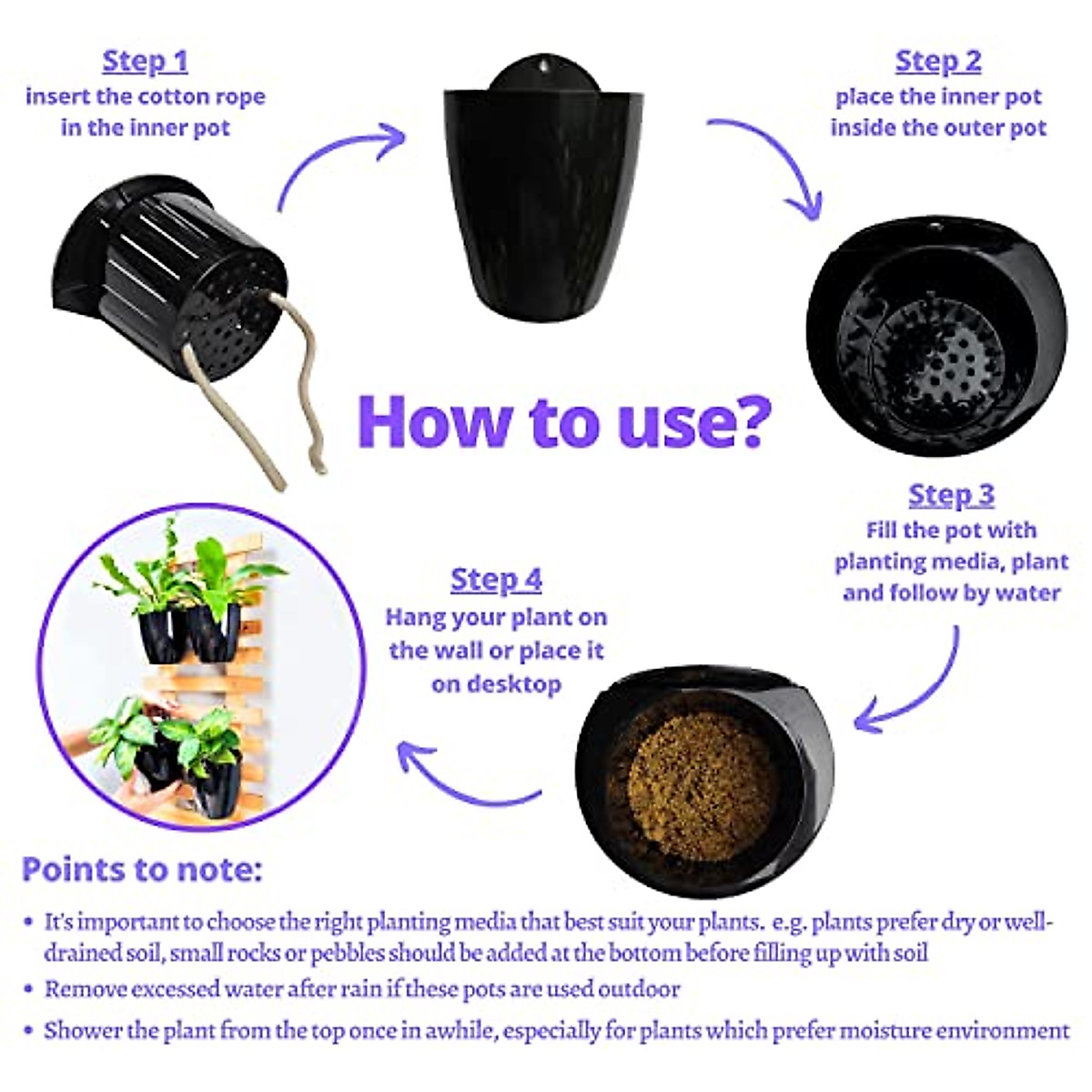 Step 1
insert the cotton rope in the inner pot

Step 2
place the inner pot inside the outer pot

How to use?

Step 3
Fill the pot with planting media, plant and follow by water

Step 4
Hang your plant on the wall or place it on desktop

Points to note:

• It's important to choose the right planting media that best suit your plants. e.g. plants prefer dry or well-drained soil, small rocks or pebbles should be added at the bottom before filling up with soil
• Remove excessed water after rain if these pots are used outdoor
• Shower the plant from the top once in awhile, especially for plants which prefer moisture environment