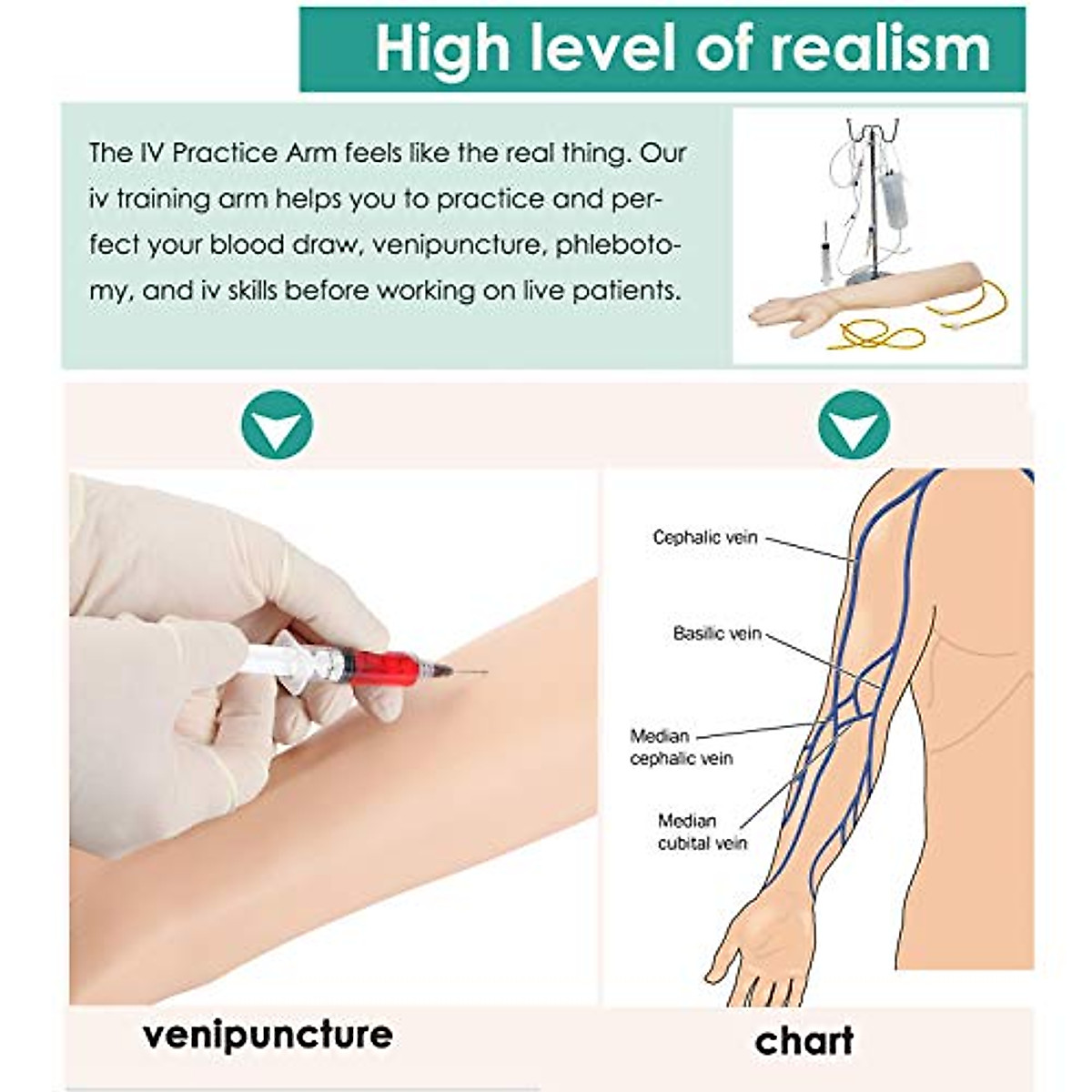 High level of realism

The IV Practice Arm feels like the real thing. Our iv training arm helps you to practice and perfect your blood draw, venipuncture, phlebotomy, and iv skills before working on live patients.

Cephalic vein

Basilic vein

Median cephalic vein

Median cubital vein

venipuncture

chart