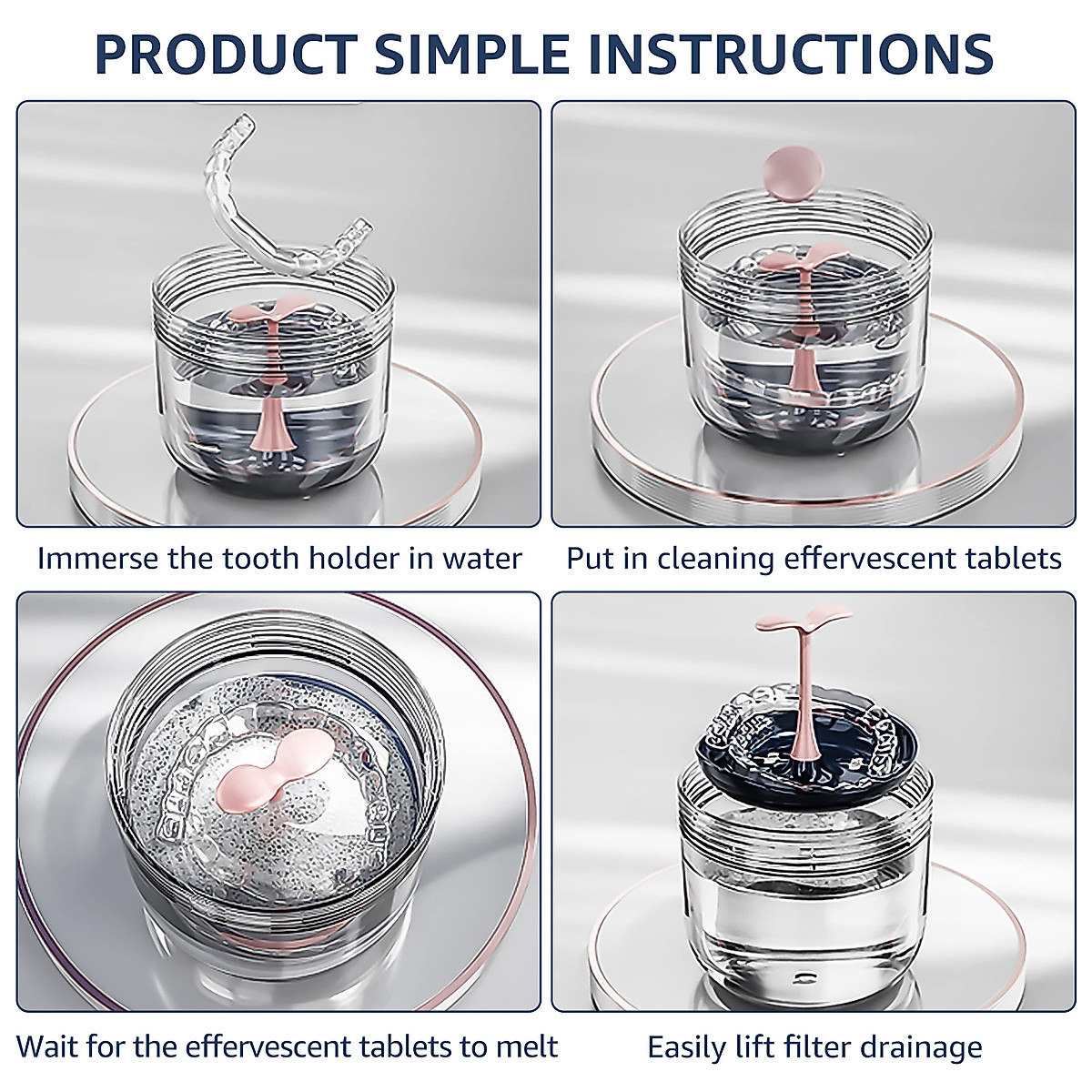 PRODUCT SIMPLE INSTRUCTIONS

Immerse the tooth holder in water

Put in cleaning effervescent tablets

Wait for the effervescent tablets to melt

Easily lift filter drainage