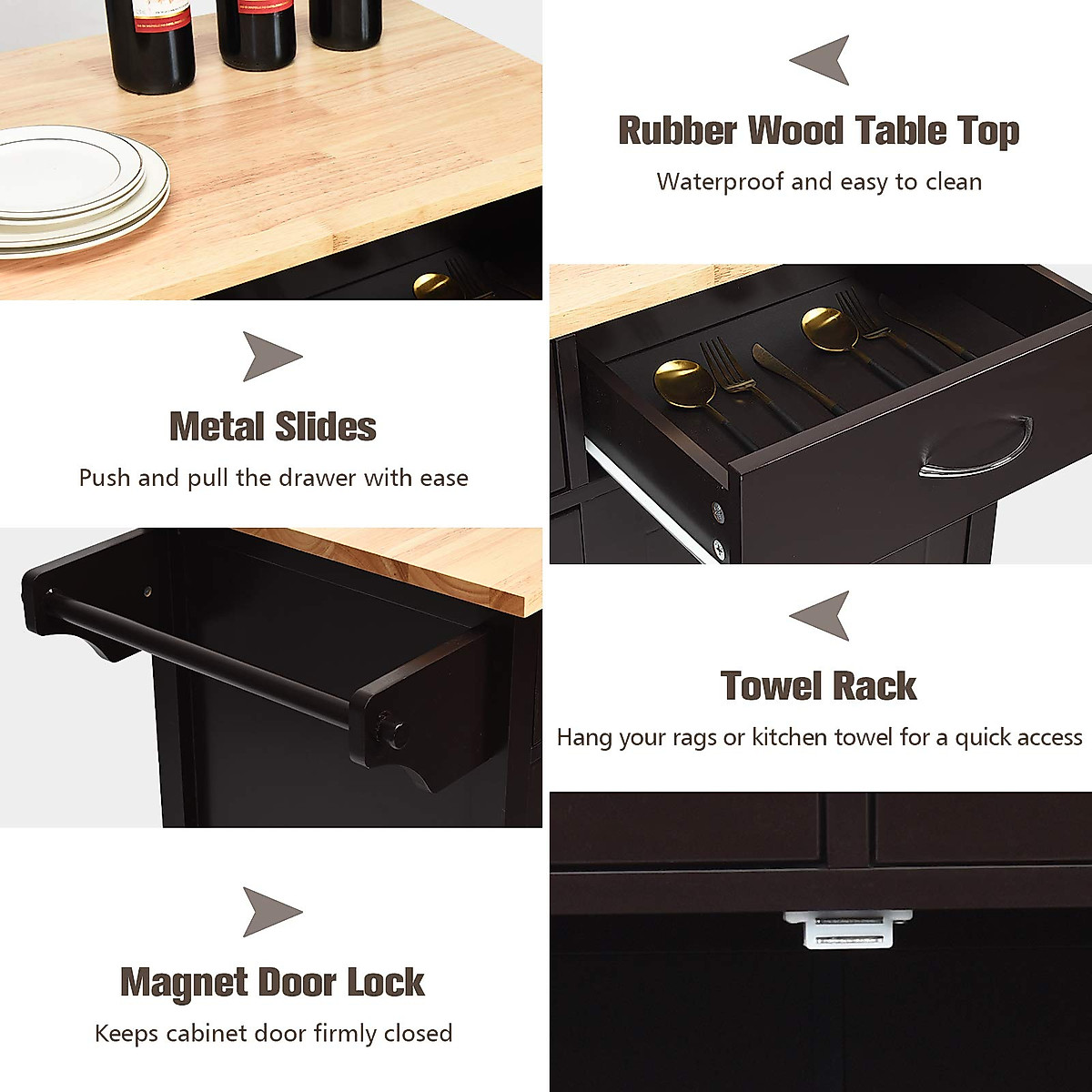 Rubber Wood Table Top

Waterproof and easy to clean

Metal Slides

Push and pull the drawer with ease

Towel Rack

Hang your rags or kitchen towel for a quick access

Magnet Door Lock

Keeps cabinet door firmly closed