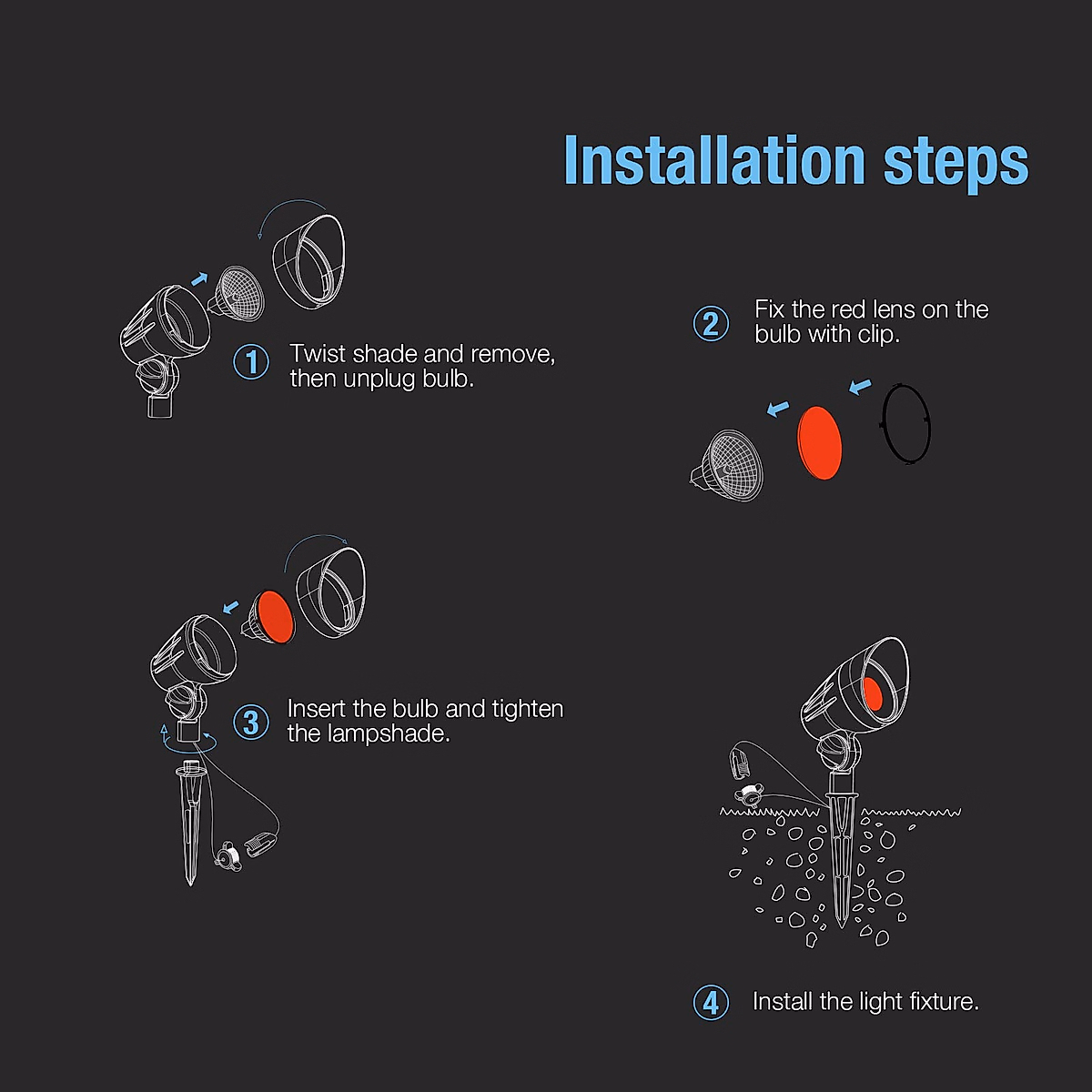 Installation steps

1 Twist shade and remove, then unplug bulb.

2 Fix the red lens on the bulb with clip.

3 Insert the bulb and tighten the lampshade.

4 Install the light fixture.