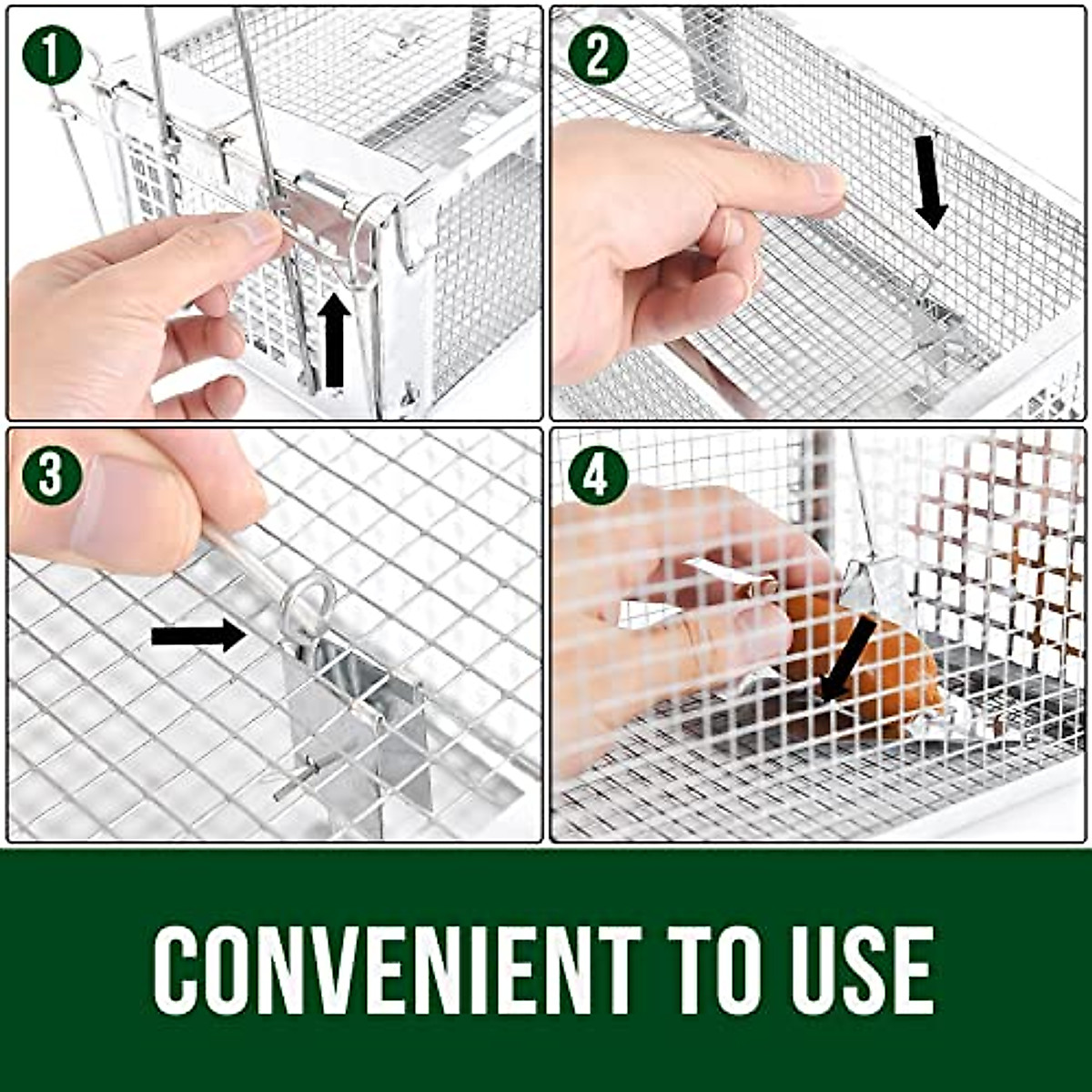 1

2

3

4

CONVENIENT TO USE