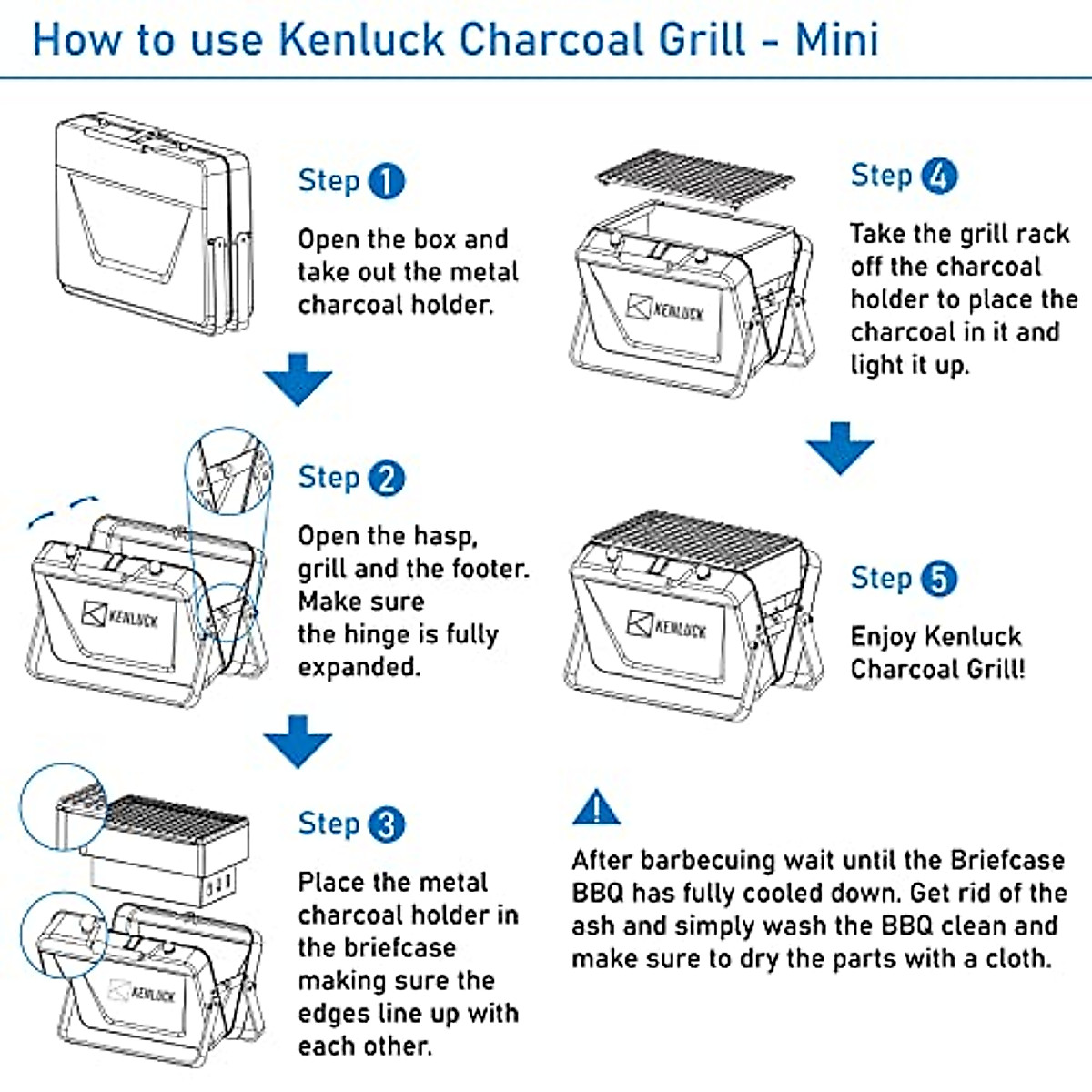 How to use Kenluck Charcoal Grill - Mini

Step 1
Open the box and take out the metal charcoal holder.

Step 2
Open the hasp, grill and the footer. Make sure the hinge is fully expanded.

KENLUCK

Step 3
Place the metal charcoal holder in the briefcase making sure the edges line up with each other.

KENLUCK

Step 4
Take the grill rack off the charcoal holder to place the charcoal in it and light it up.

KENLUCK

Step 5
Enjoy Kenluck Charcoal Grill!

KENLUCK

After barbecuing wait until the Briefcase BBQ has fully cooled down. Get rid of the ash and simply wash the BBQ clean and make sure to dry the parts with a cloth.