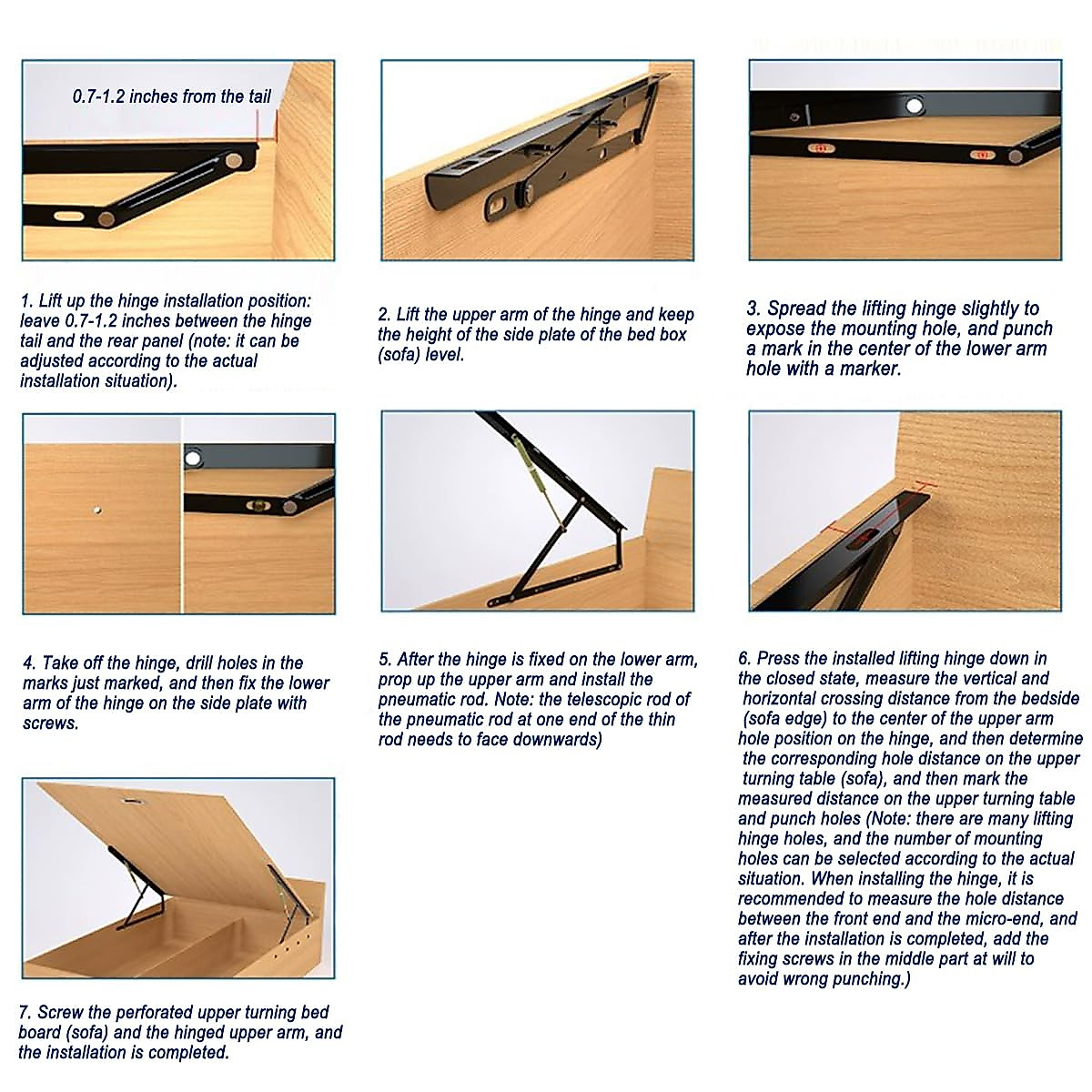 0.7-1.2 inches from the tail

1. Lift up the hinge installation position: leave 0.7-1.2 inches between the hinge tail and the rear panel (note: it can be adjusted according to the actual installation situation).

2. Lift the upper arm of the hinge and keep the height of the side plate of the bed box (sofa) level.

3. Spread the lifting hinge slightly to expose the mounting hole, and punch a mark in the center of the lower arm hole with a marker.

4. Take off the hinge, drill holes in the marks just marked, and then fix the lower arm of the hinge on the side plate with screws.

5. After the hinge is fixed on the lower arm, prop up the upper arm and install the pneumatic rod. Note: the telescopic rod of the pneumatic rod at one end of the thin rod needs to face downwards)

6. Press the installed lifting hinge down in the closed state, measure the vertical and horizontal crossing distance from the bedside (sofa edge) to the center of the upper arm hole position on the hinge, and then determine the corresponding hole distance on the upper turning table (sofa), and then mark the measured distance on the upper turning table and punch holes (Note: there are many lifting hinge holes, and the number of mounting holes can be selected according to the actual situation. When installing the hinge, it is recommended to measure the hole distance between the front end and the micro-end, and after the installation is completed, add the fixing screws in the middle part at will to avoid wrong punching.)

7. Screw the perforated upper turning bed board (sofa) and the hinged upper arm, and the installation is completed.