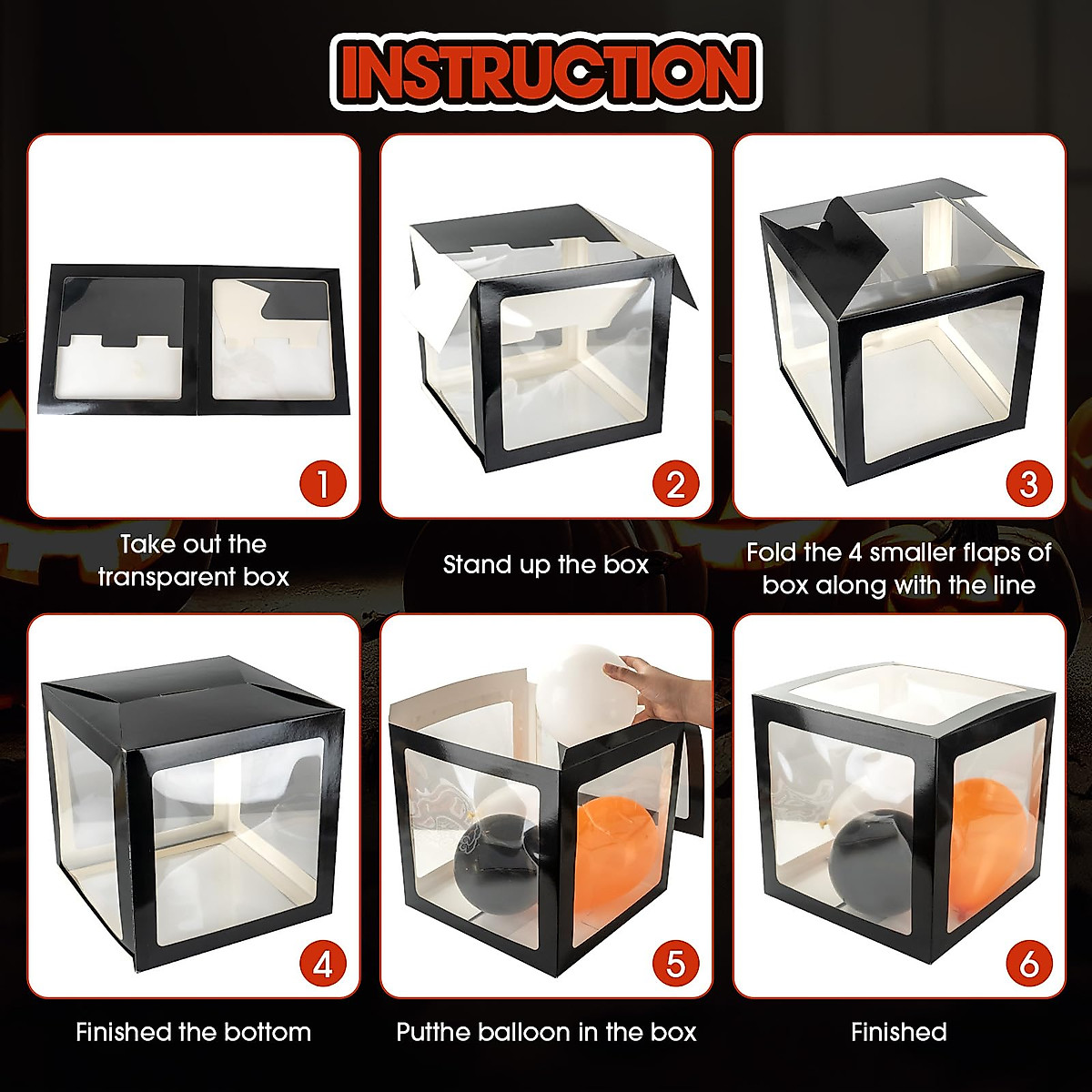 INSTRUCTION

1

Take out the transparent box

2

Stand up the box

3

Fold the 4 smaller flaps of box along with the line

4

Finished the bottom

5

Putthe balloon in the box

6

Finished