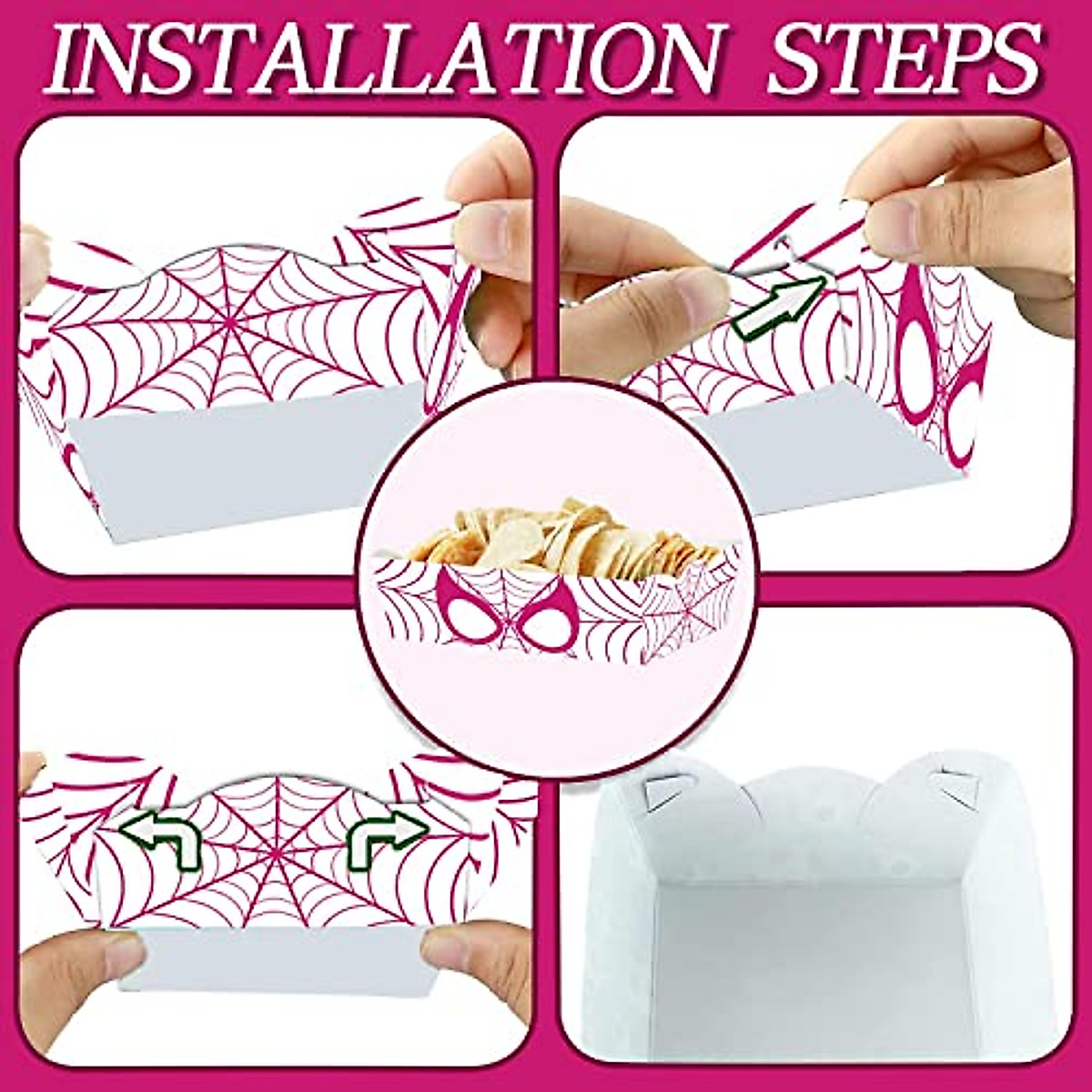 INSTALLATION STEPS