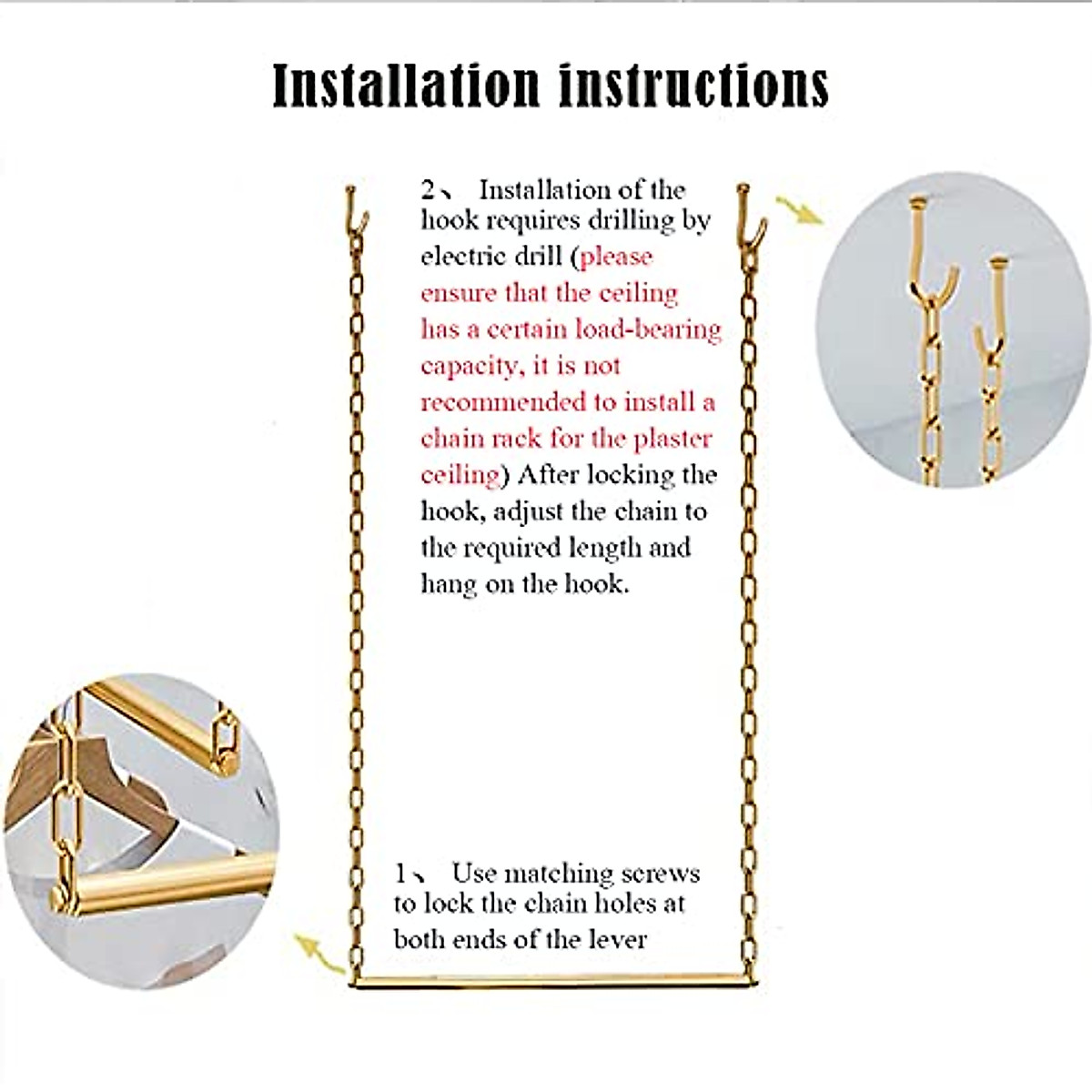 Installation instructions

2、 Installation of the hook requires drilling by electric drill (please ensure that the ceiling has a certain load-bearing capacity, it is not recommended to install a chain rack for the plaster ceiling) After locking the hook, adjust the chain to the required length and hang on the hook.

1、 Use matching screws to lock the chain holes at both ends of the lever