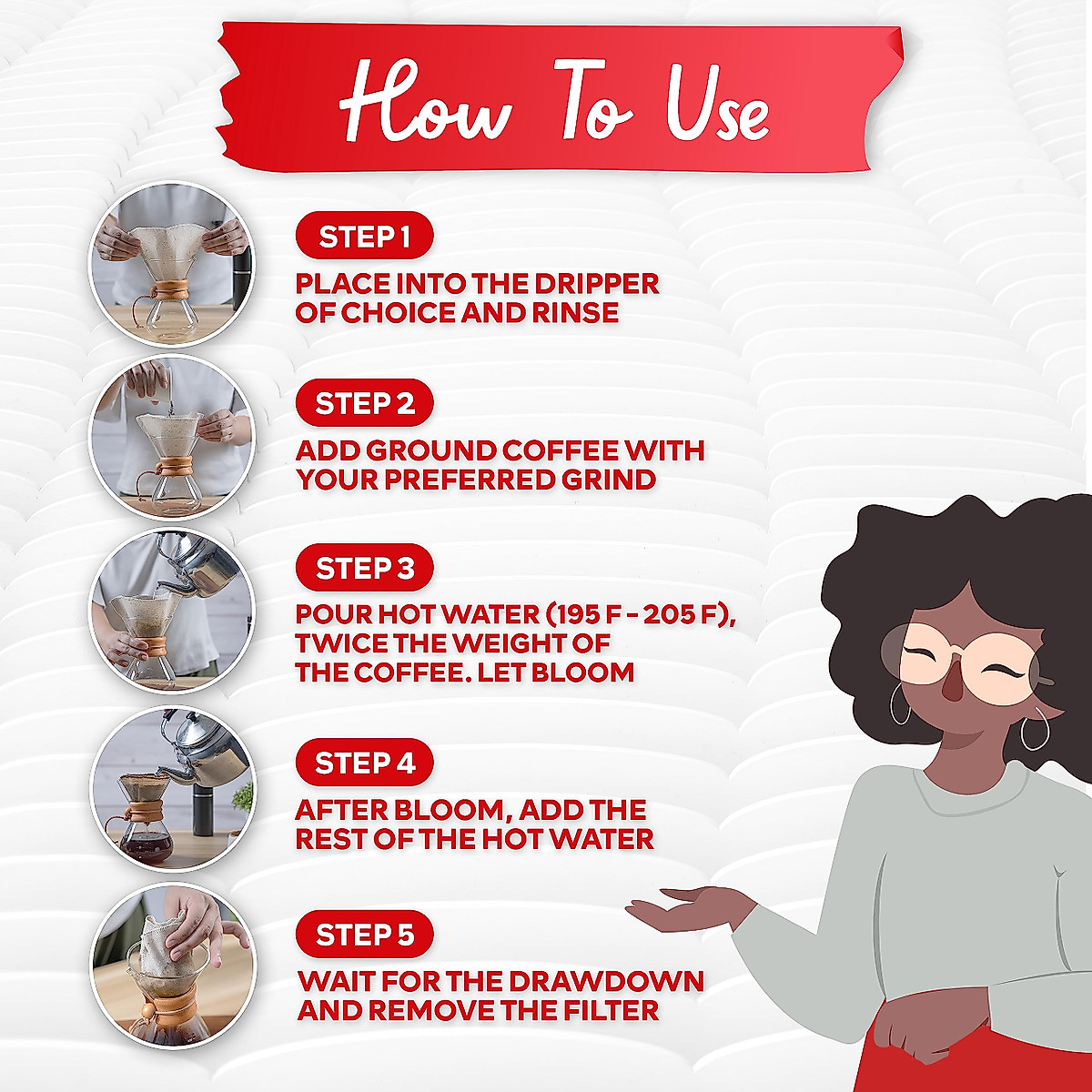 How To Use

STEP 1

PLACE INTO THE DRIPPER OF CHOICE AND RINSE

STEP 2

ADD GROUND COFFEE WITH YOUR PREFERRED GRIND

STEP 3

POUR HOT WATER (195 F - 205 F), TWICE THE WEIGHT OF THE COFFEE. LET BLOOM

STEP 4

AFTER BLOOM, ADD THE REST OF THE HOT WATER

STEP 5

WAIT FOR THE DRAWDOWN AND REMOVE THE FILTER