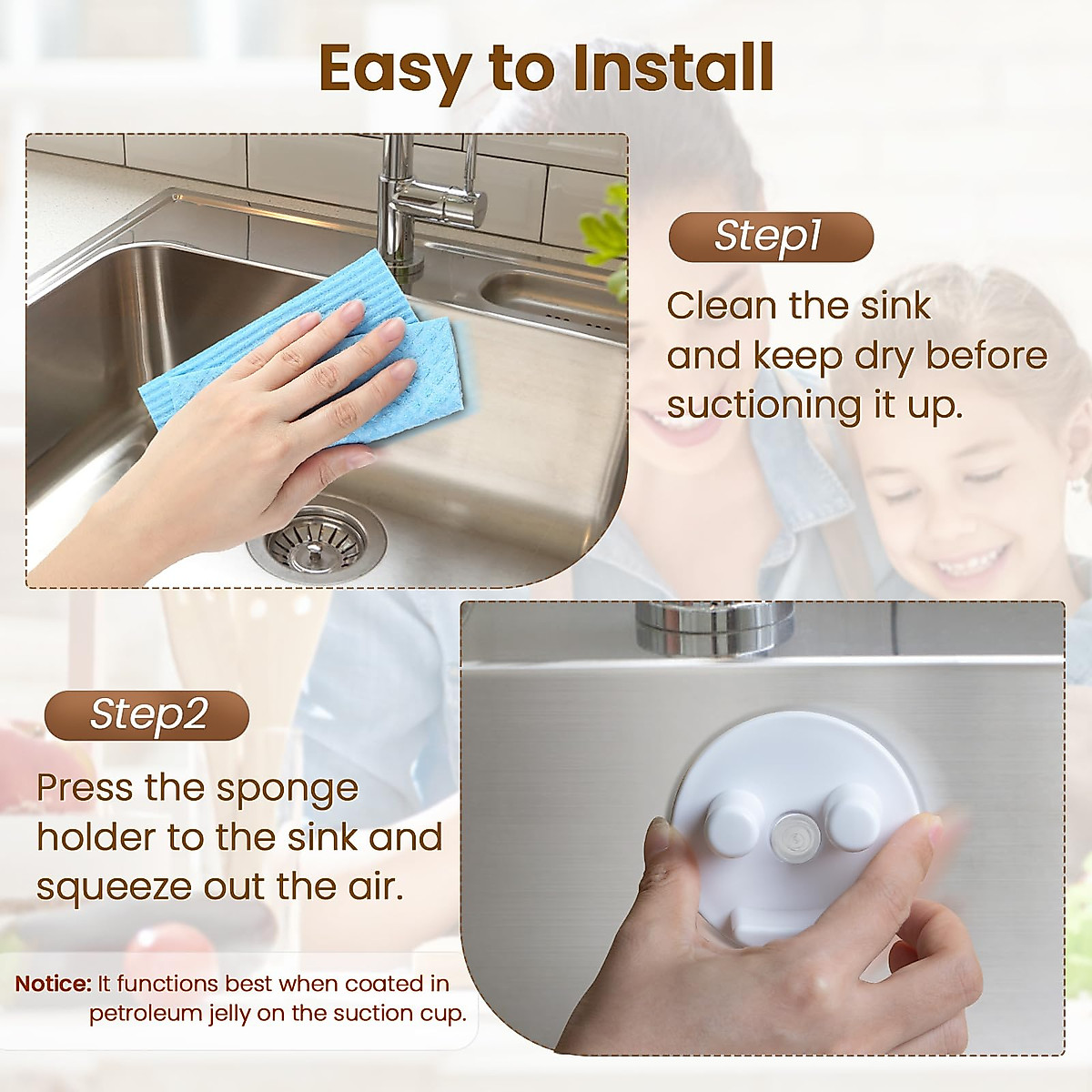 Easy to Install

Step1

Clean the sink and keep dry before suctioning it up.

Step2

Press the sponge holder to the sink and squeeze out the air.

Notice: It functions best when coated in petroleum jelly on the suction cup.