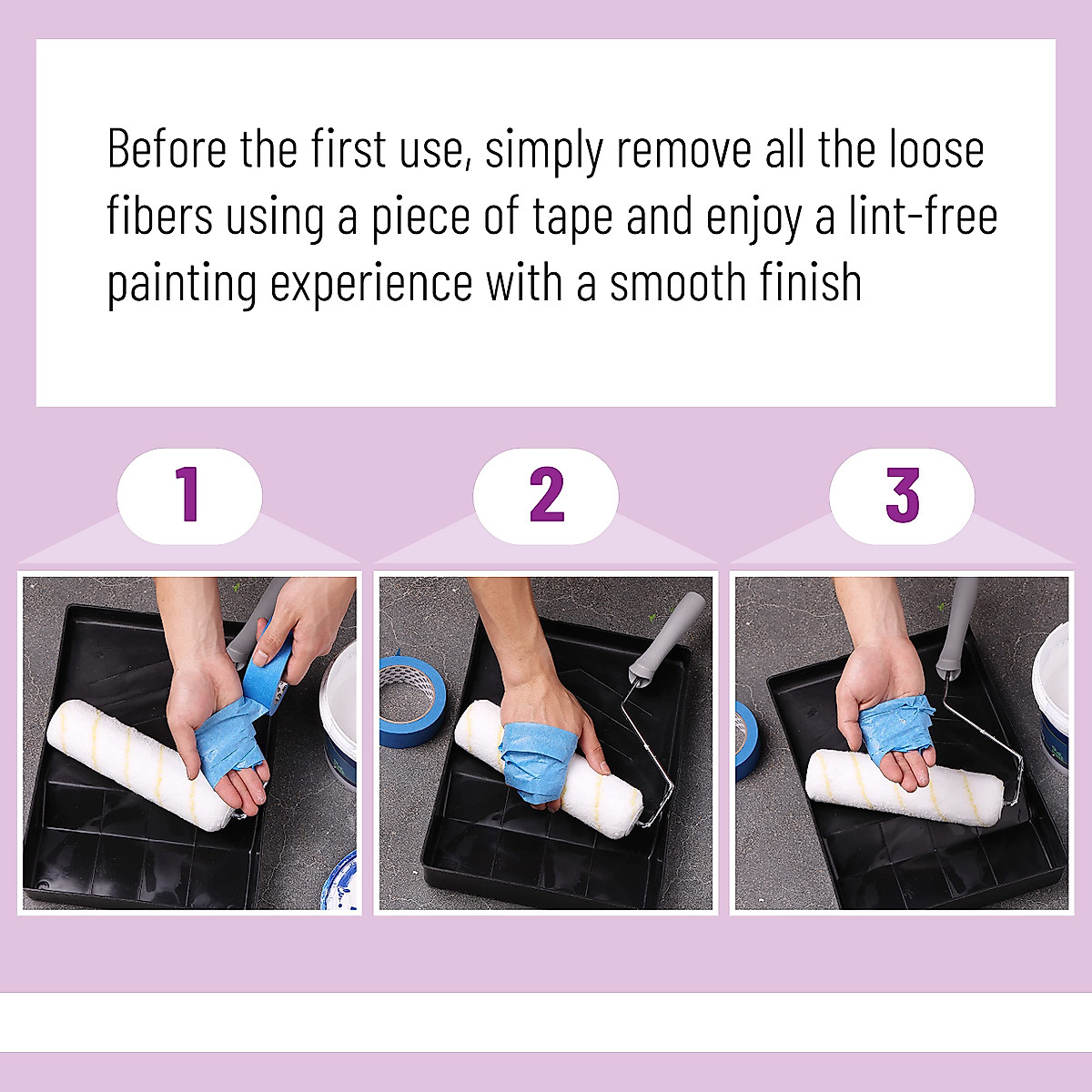 Before the first use, simply remove all the loose fibers using a piece of tape and enjoy a lint-free painting experience with a smooth finish

1

2

3