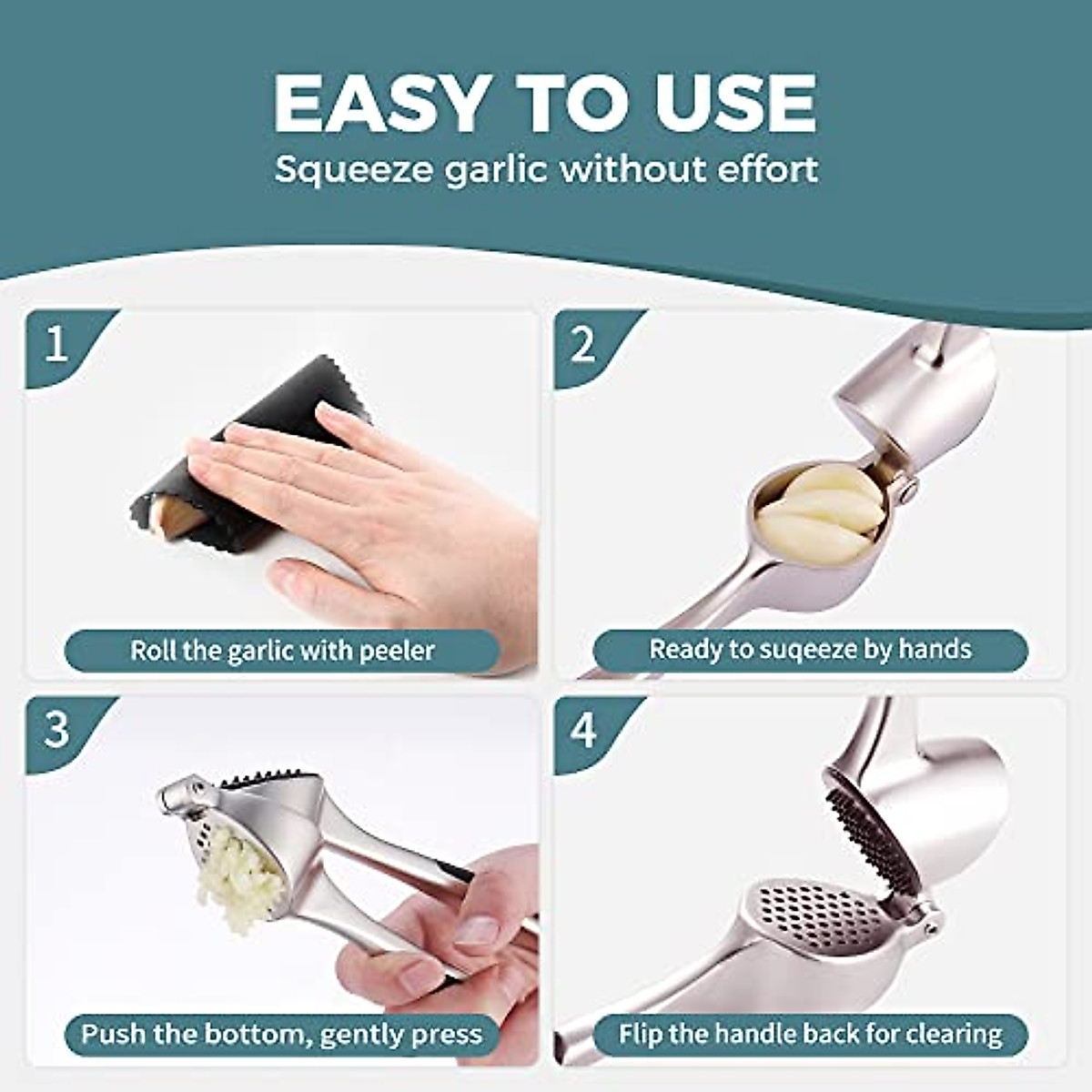 EASY TO USE
Squeeze garlic without effort

1
Roll the garlic with peeler

2
Ready to suqeeze by hands

3
Push the bottom, gently press

4
Flip the handle back for clearing