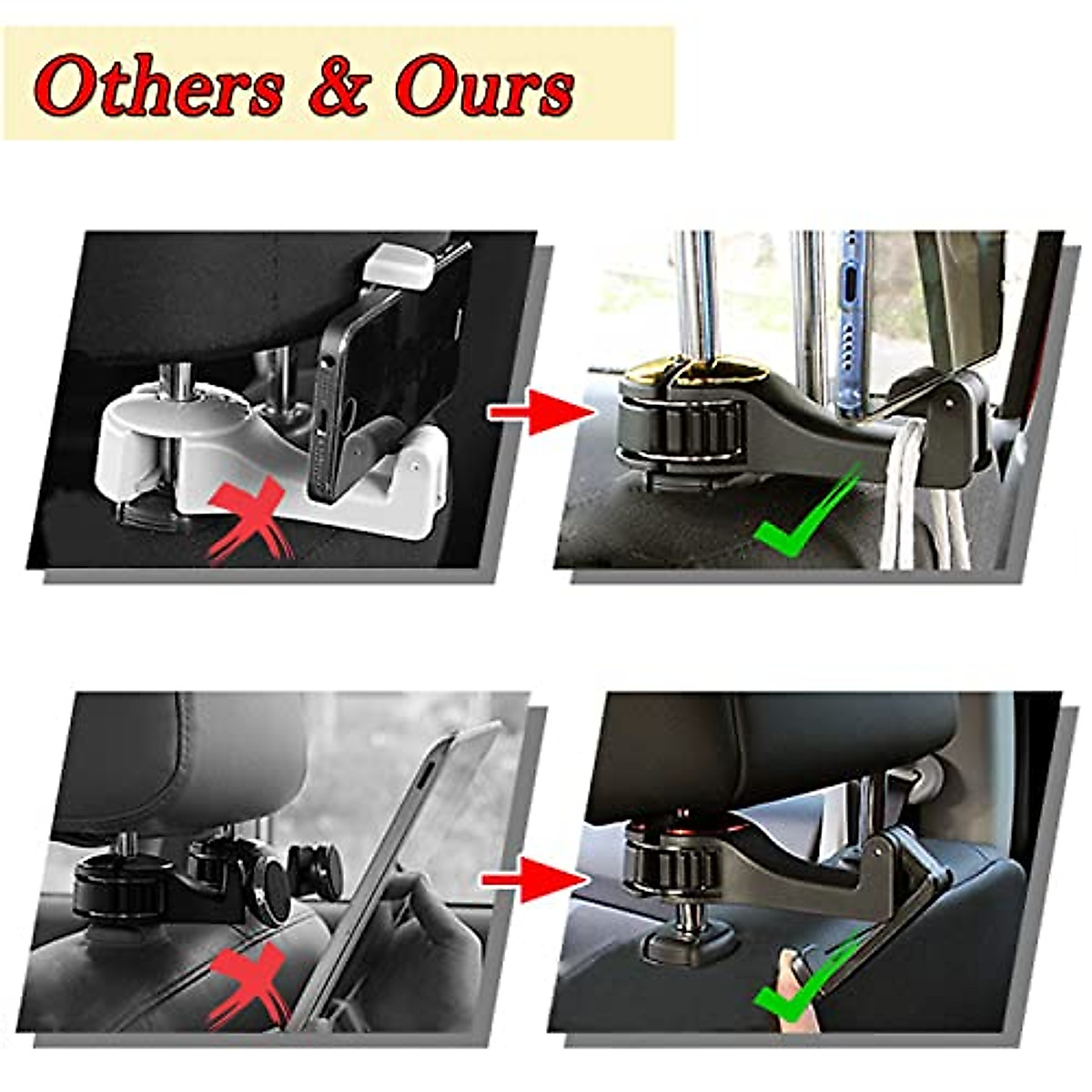 Others & Ours