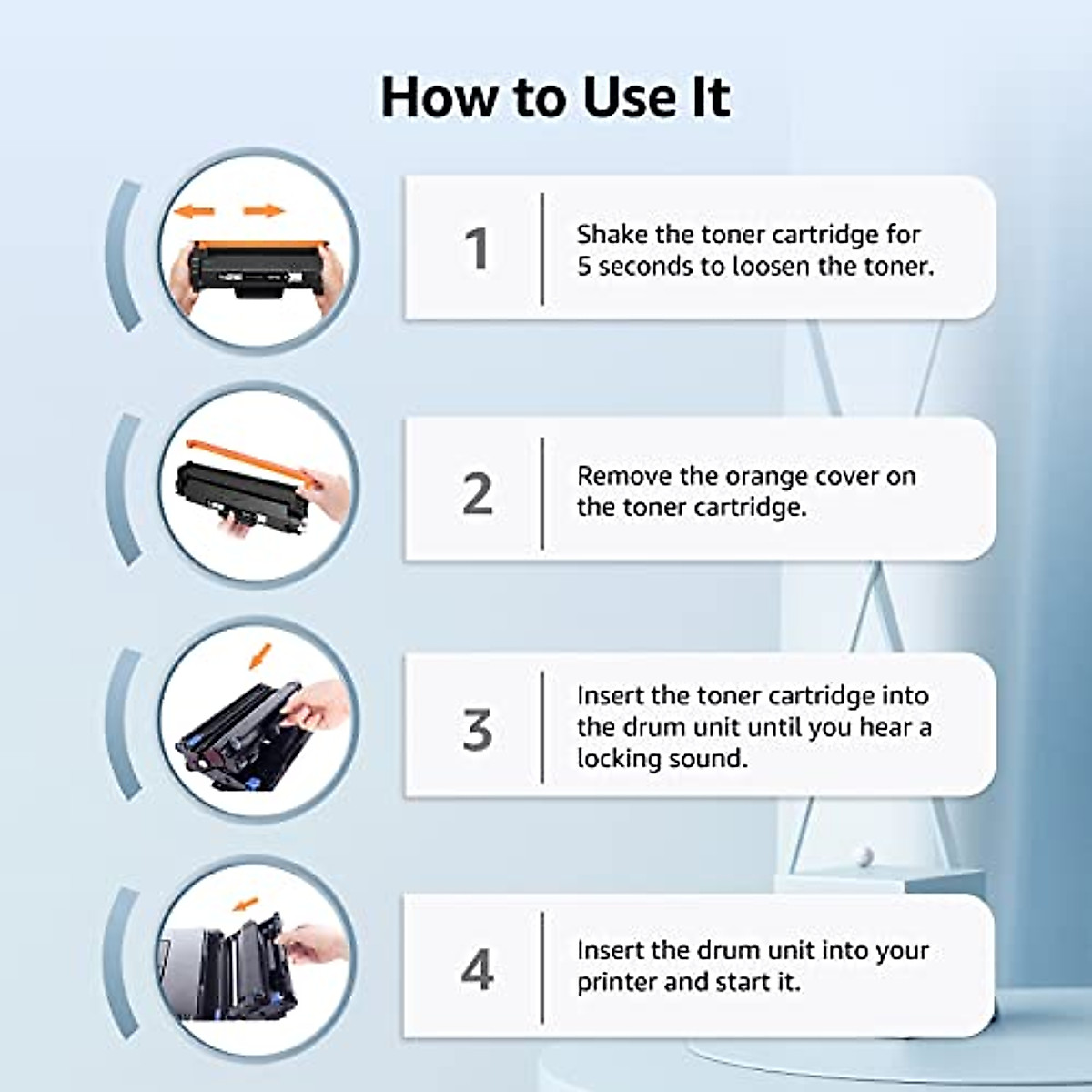 How to Use It

1

Shake the toner cartridge for 5 seconds to loosen the toner.

2

Remove the orange cover on the toner cartridge.

3

Insert the toner cartridge into the drum unit until you hear a locking sound.

4

Insert the drum unit into your printer and start it.