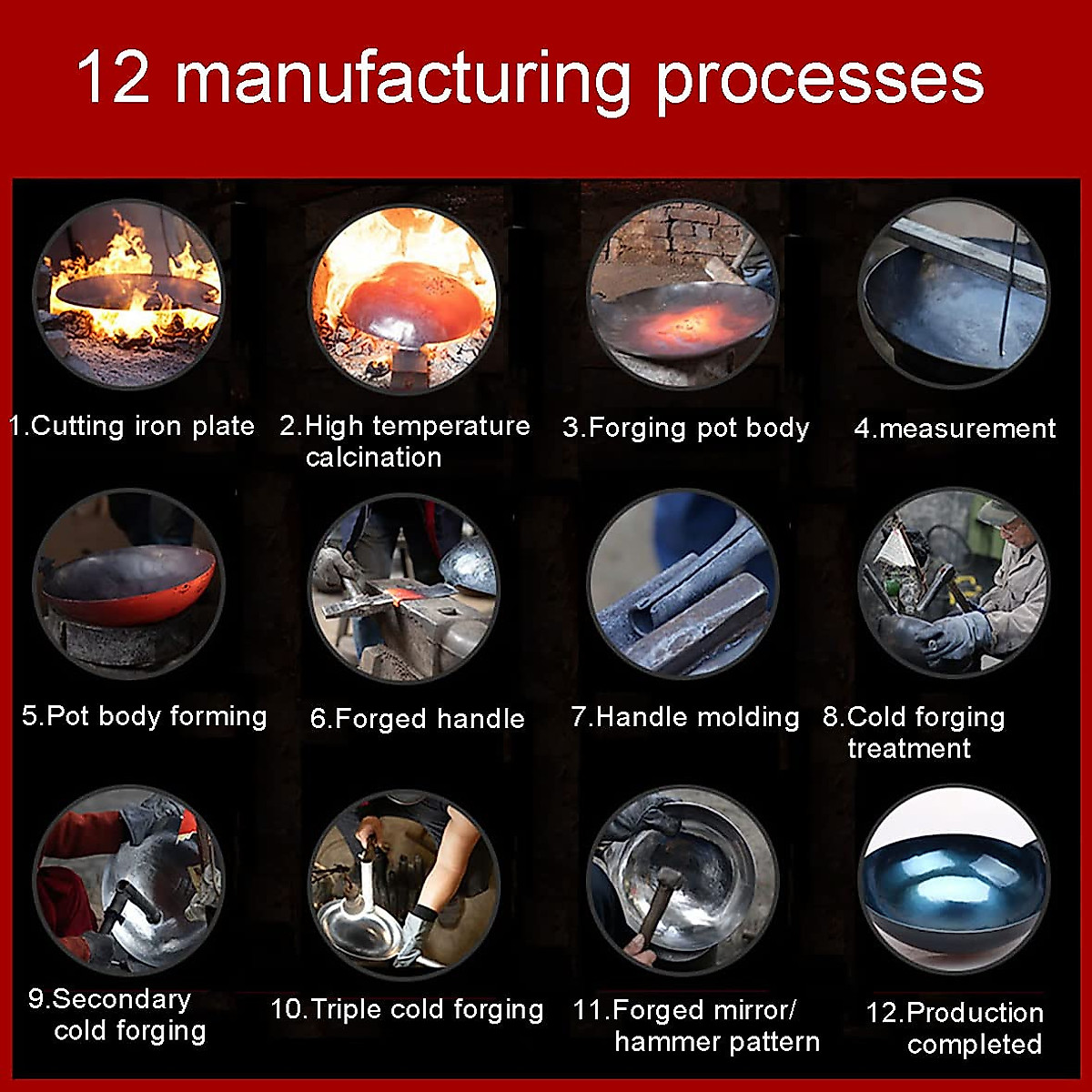 12 manufacturing processes

1.Cutting iron plate

2.High temperature calcination

3.Forging pot body

4.measurement

5.Pot body forming

6.Forged handle

7.Handle molding

8.Cold forging treatment

9.Secondary cold forging

10.Triple cold forging

11.Forged mirror/ hammer pattern

12.Production completed