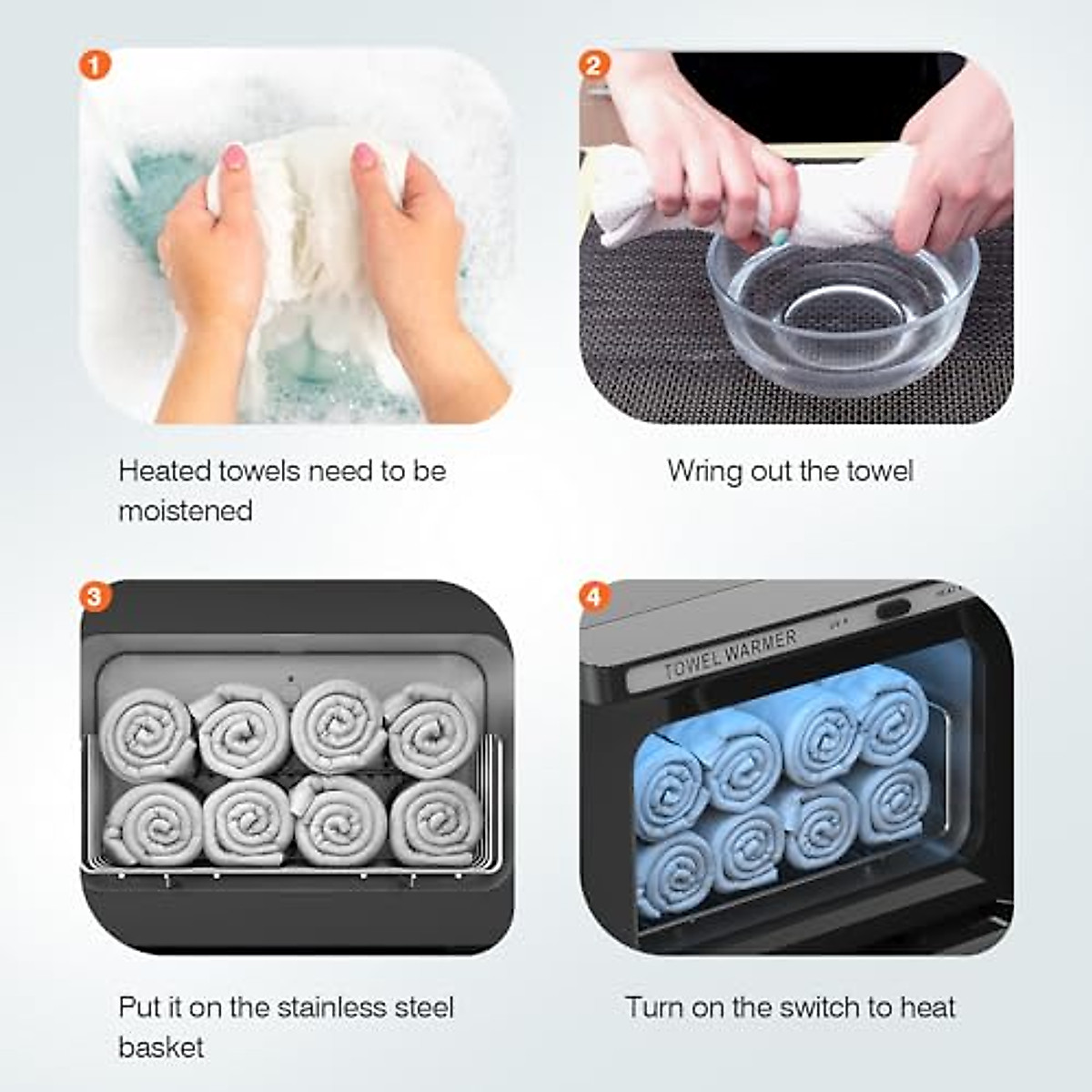 1

Heated towels need to be moistened

2

Wring out the towel

3

Put it on the stainless steel basket

4

TOWEL WARMER

Turn on the switch to heat