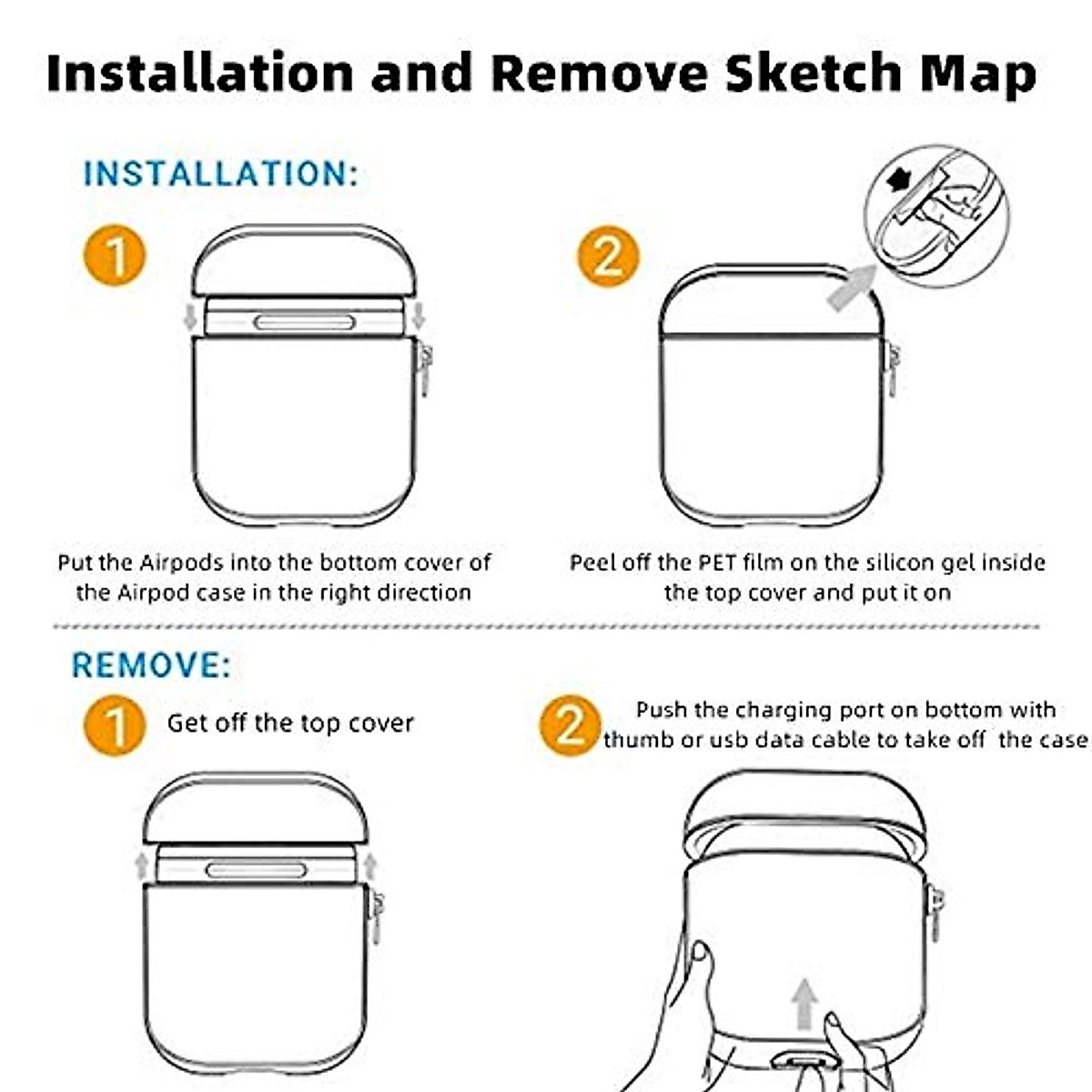 Installation and Remove Sketch Map

INSTALLATION:

1

Put the Airpods into the bottom cover of the Airpod case in the right direction

2

Peel off the PET film on the silicon gel inside the top cover and put it on

REMOVE:

1 Get off the top cover

2 Push the charging port on bottom with thumb or usb data cable to take off the case