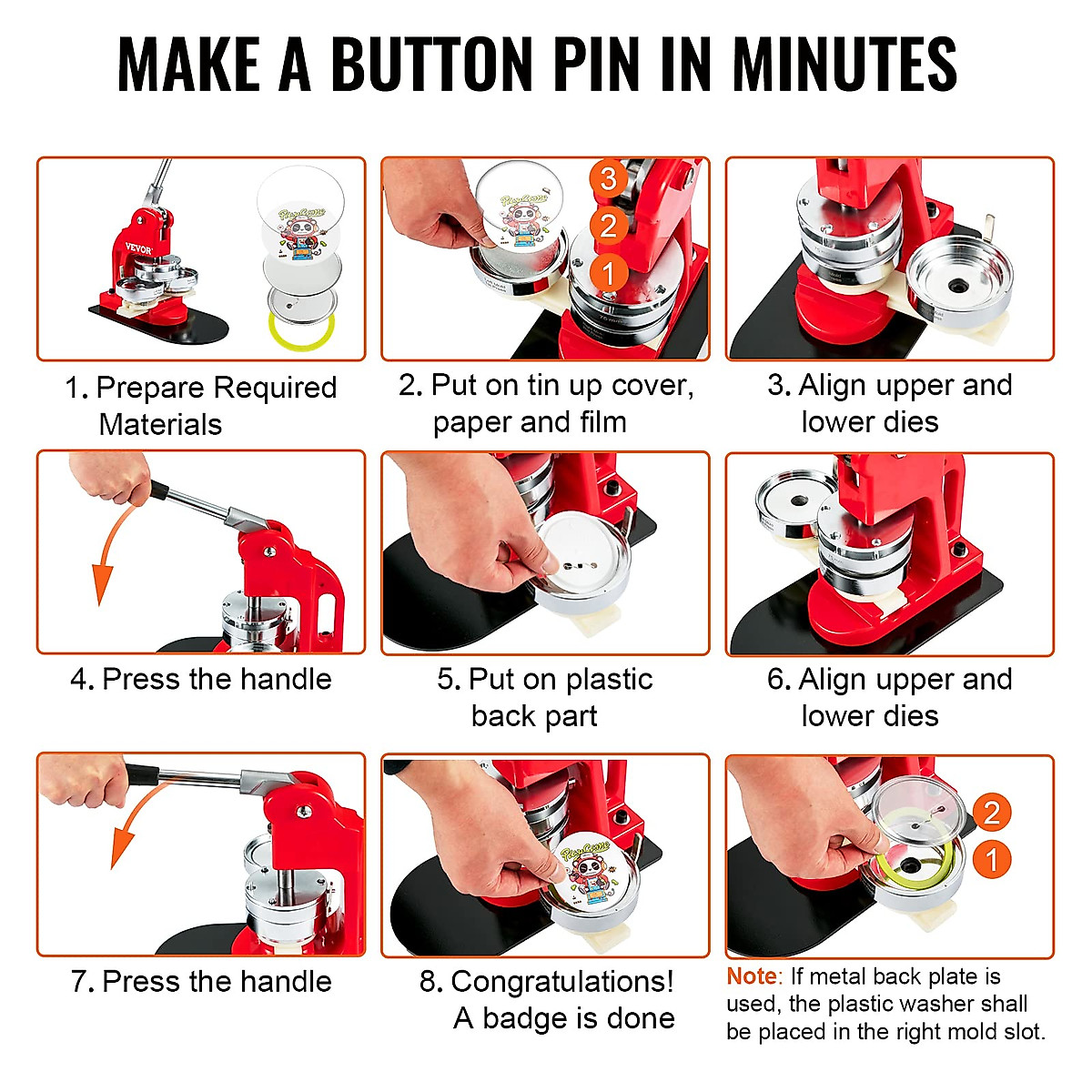 MAKE A BUTTON PIN IN MINUTES

VEVOR

1. Prepare Required Materials

3
2
1

2. Put on tin up cover, paper and film

3. Align upper and lower dies

4. Press the handle

5. Put on plastic back part

6. Align upper and lower dies

7. Press the handle

8. Congratulations! A badge is done

2
1

Note: If metal back plate is used, the plastic washer shall be placed in the right mold slot.