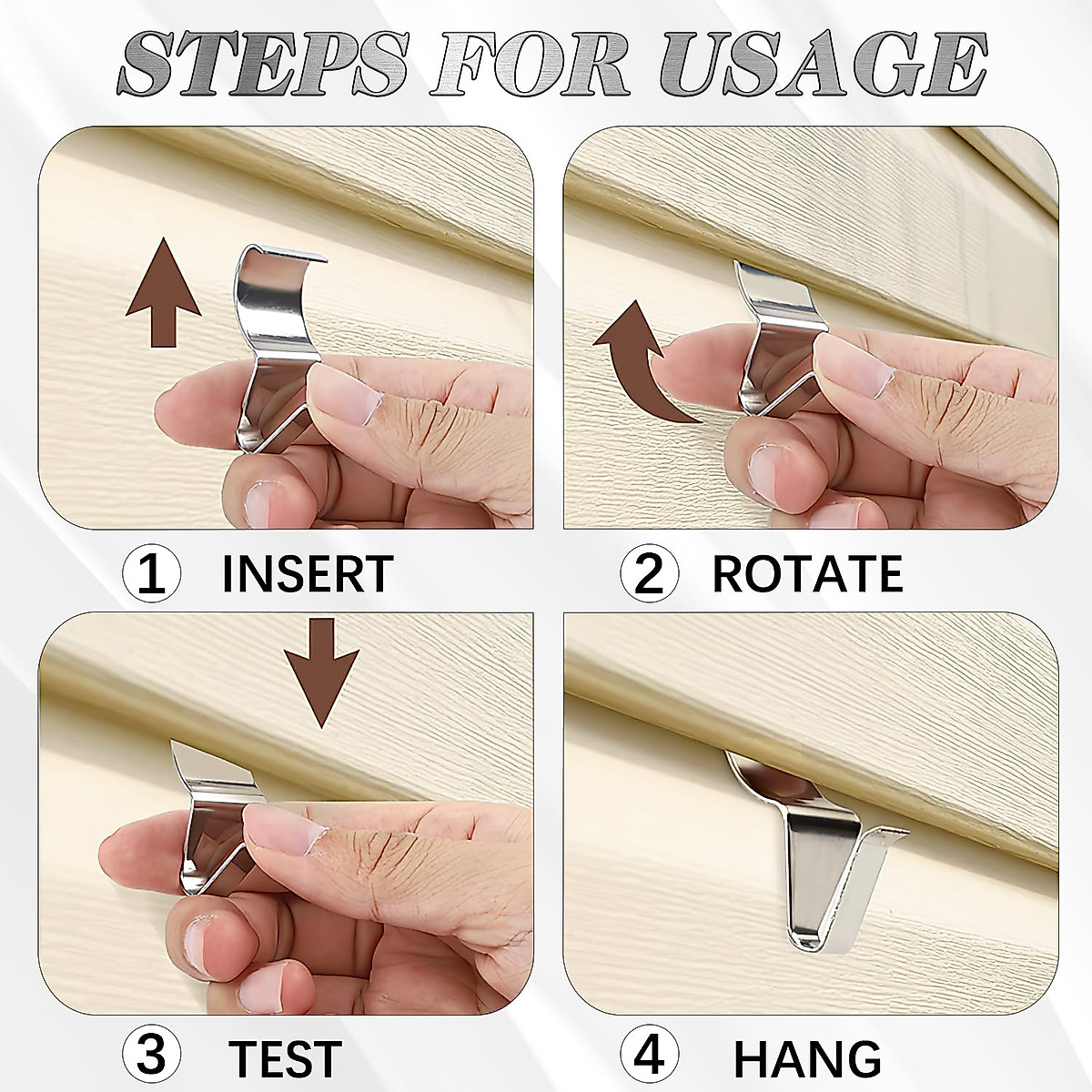 STEPS FOR USAGE

① INSERT

② ROTATE

③ TEST

④ HANG