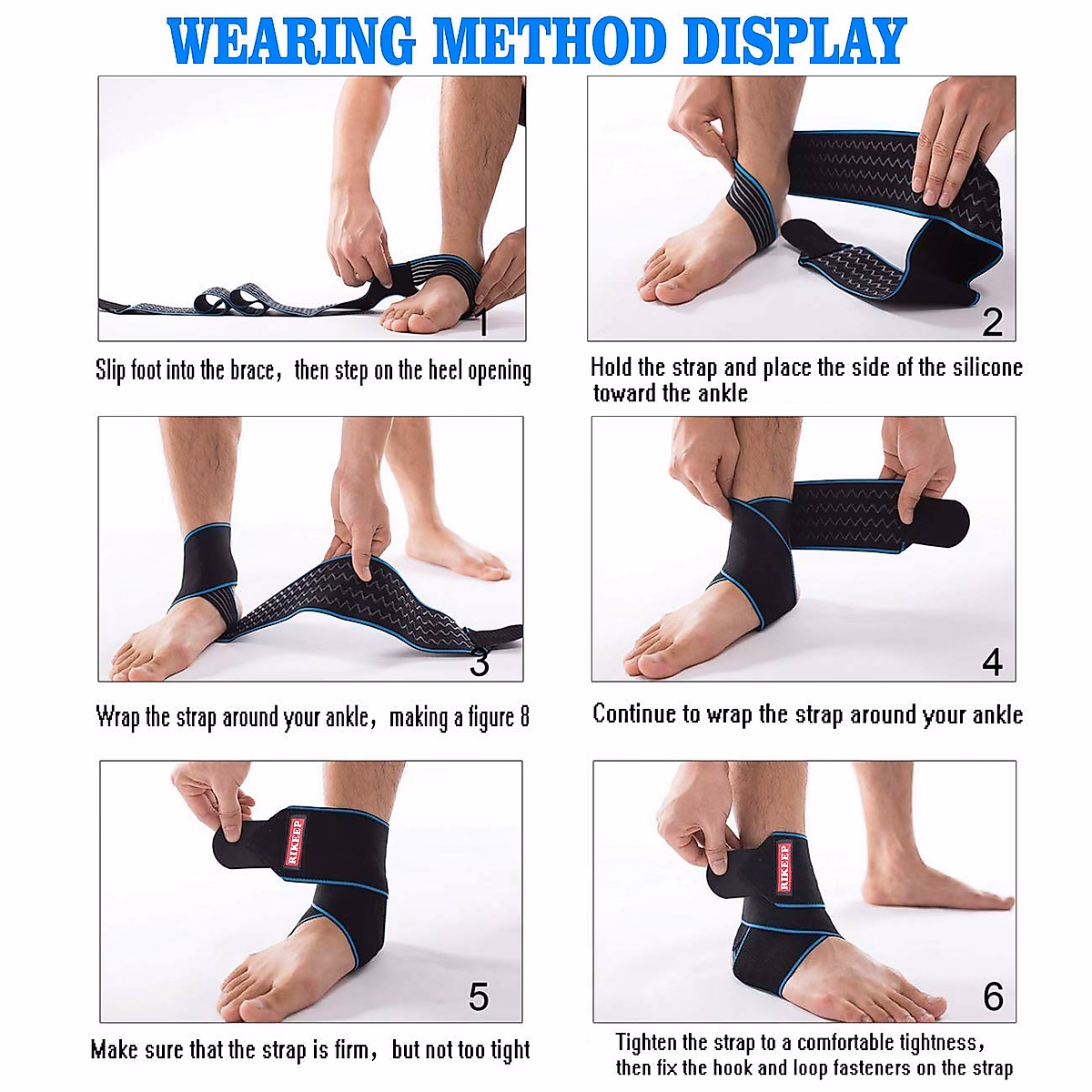 WEARING METHOD DISPLAY

1

Slip foot into the brace, then step on the heel opening

2

Hold the strap and place the side of the silicone toward the ankle

3

Wrap the strap around your ankle, making a figure 8

4

Continue to wrap the strap around your ankle

RIKEEP

5

Make sure that the strap is firm, but not too tight

RIKEEP

6

Tighten the strap to a comfortable tightness, then fix the hook and loop fasteners on the strap