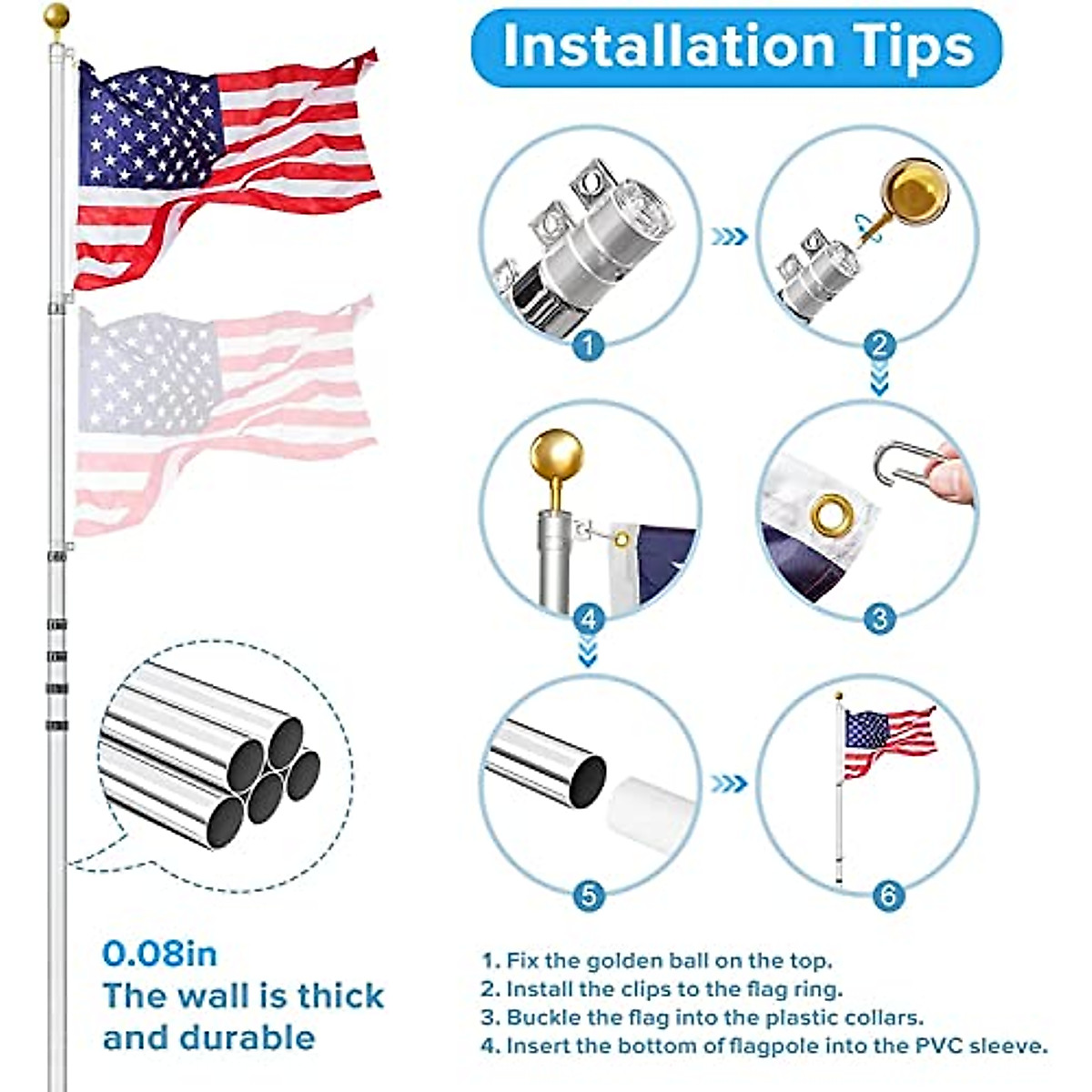 Installation Tips

1

2

4

3

5

6

0.08in
The wall is thick and durable

1. Fix the golden ball on the top.
2. Install the clips to the flag ring.
3. Buckle the flag into the plastic collars.
4. Insert the bottom of flagpole into the PVC sleeve.