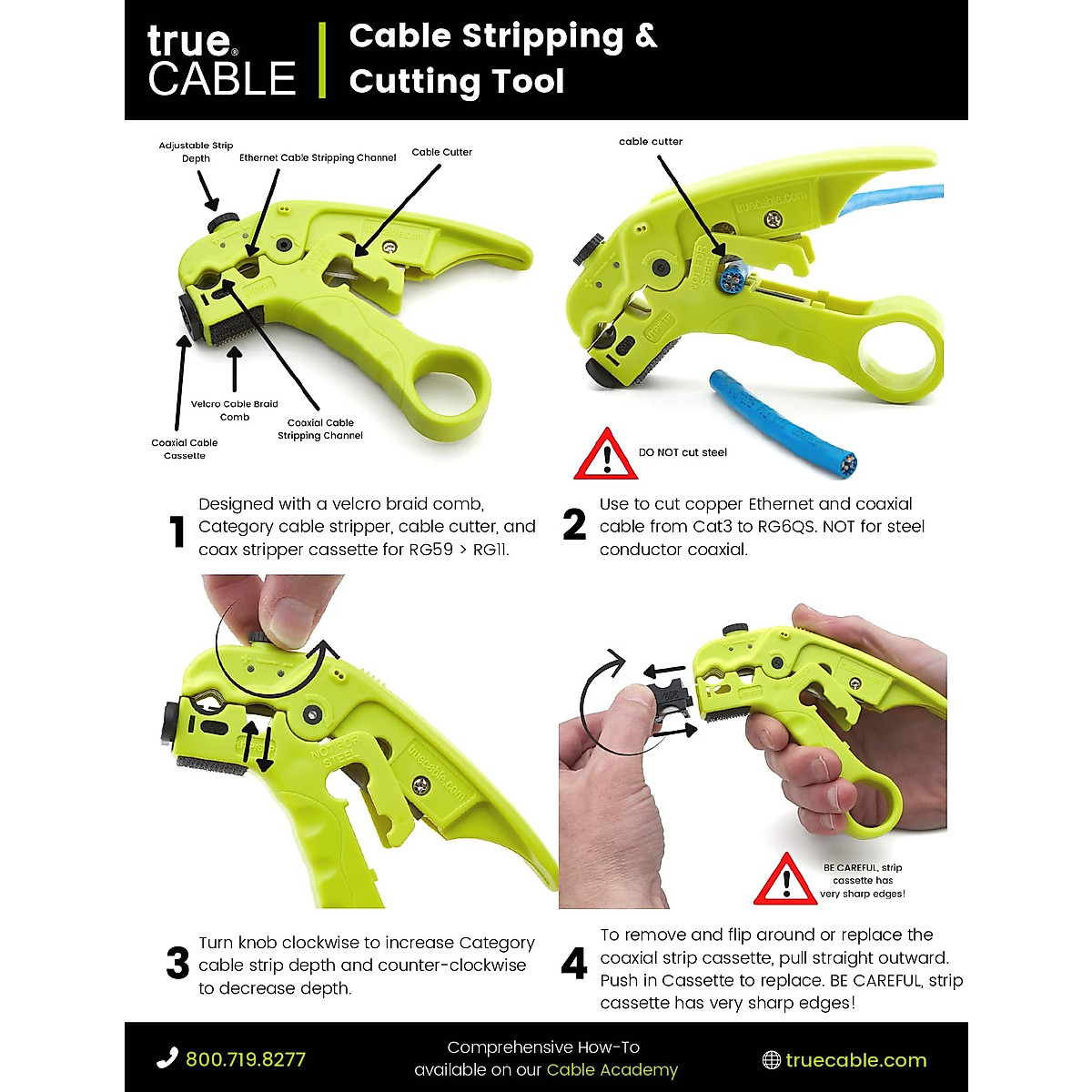 true® CABLE

Cable Stripping & Cutting Tool

Adjustable Strip Depth

Ethernet Cable Stripping Channel

Cable Cutter

Velcro Cable Braid Comb

Coaxial Cable Stripping Channel

Coaxial Cable Cassette

cable cutter

truecable.com

NOT FOR STEEL

DO NOT cut steel

1 Designed with a velcro braid comb, Category cable stripper, cable cutter, and coax stripper cassette for RG59 > RG11.

2 Use to cut copper Ethernet and coaxial cable from Cat3 to RG6QS. NOT for steel conductor coaxial.

NOT FOR STEEL

truecable.com

BE CAREFUL, strip cassette has very sharp edges!

3 Turn knob clockwise to increase Category cable strip depth and counter-clockwise to decrease depth.

4 To remove and flip around or replace the coaxial strip cassette, pull straight outward. Push in Cassette to replace. BE CAREFUL, strip cassette has very sharp edges!

800.719.8277

Comprehensive How-To available on our Cable Academy

truecable.com