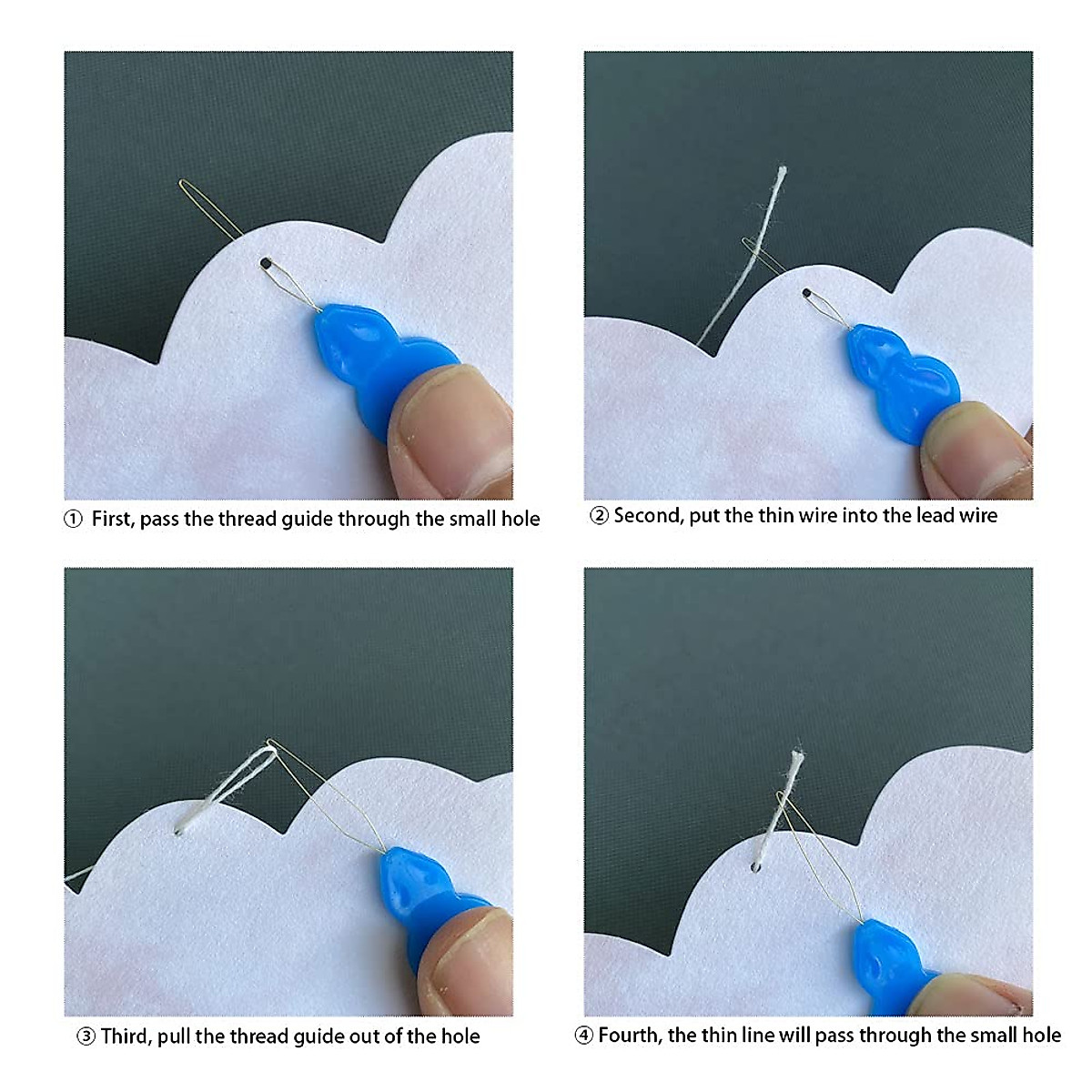 ① First, pass the thread guide through the small hole

② Second, put the thin wire into the lead wire

③ Third, pull the thread guide out of the hole

④ Fourth, the thin line will pass through the small hole