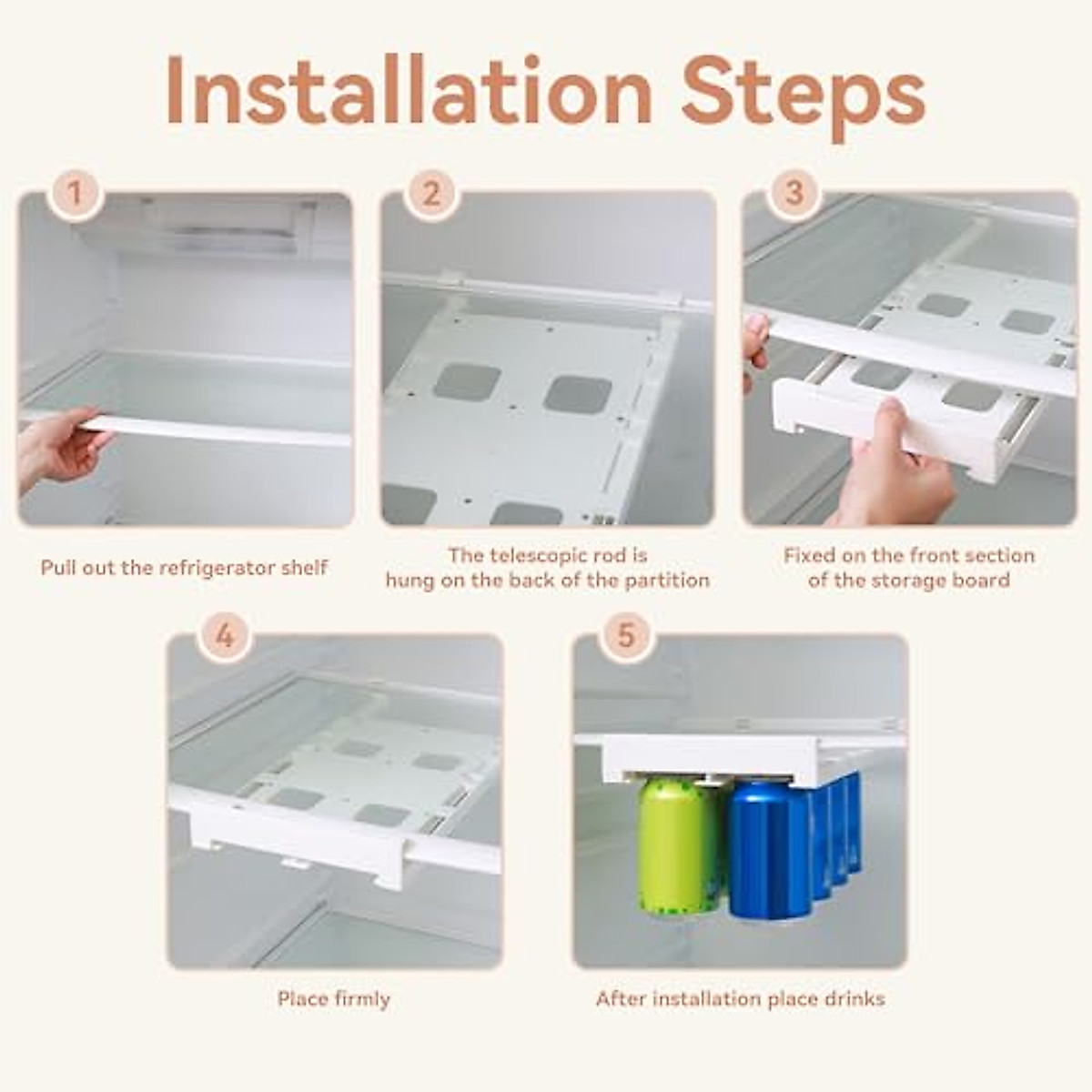 Installation Steps

1

Pull out the refrigerator shelf

2

The telescopic rod is hung on the back of the partition

3

Fixed on the front section of the storage board

4

Place firmly

5

After installation place drinks