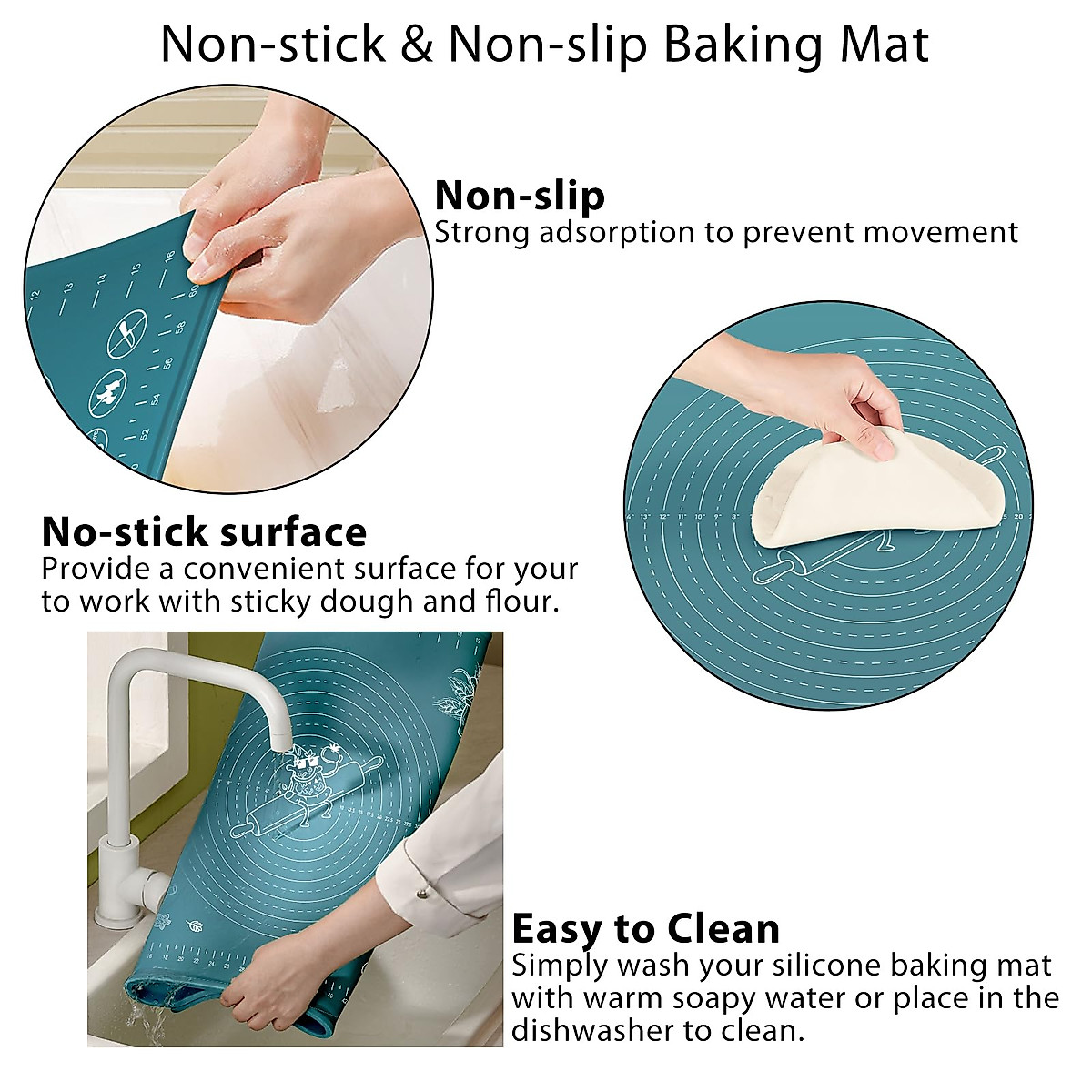 Non-stick & Non-slip Baking Mat

Non-slip
Strong adsorption to prevent movement

No-stick surface
Provide a convenient surface for your to work with sticky dough and flour.

Easy to Clean
Simply wash your silicone baking mat with warm soapy water or place in the dishwasher to clean.