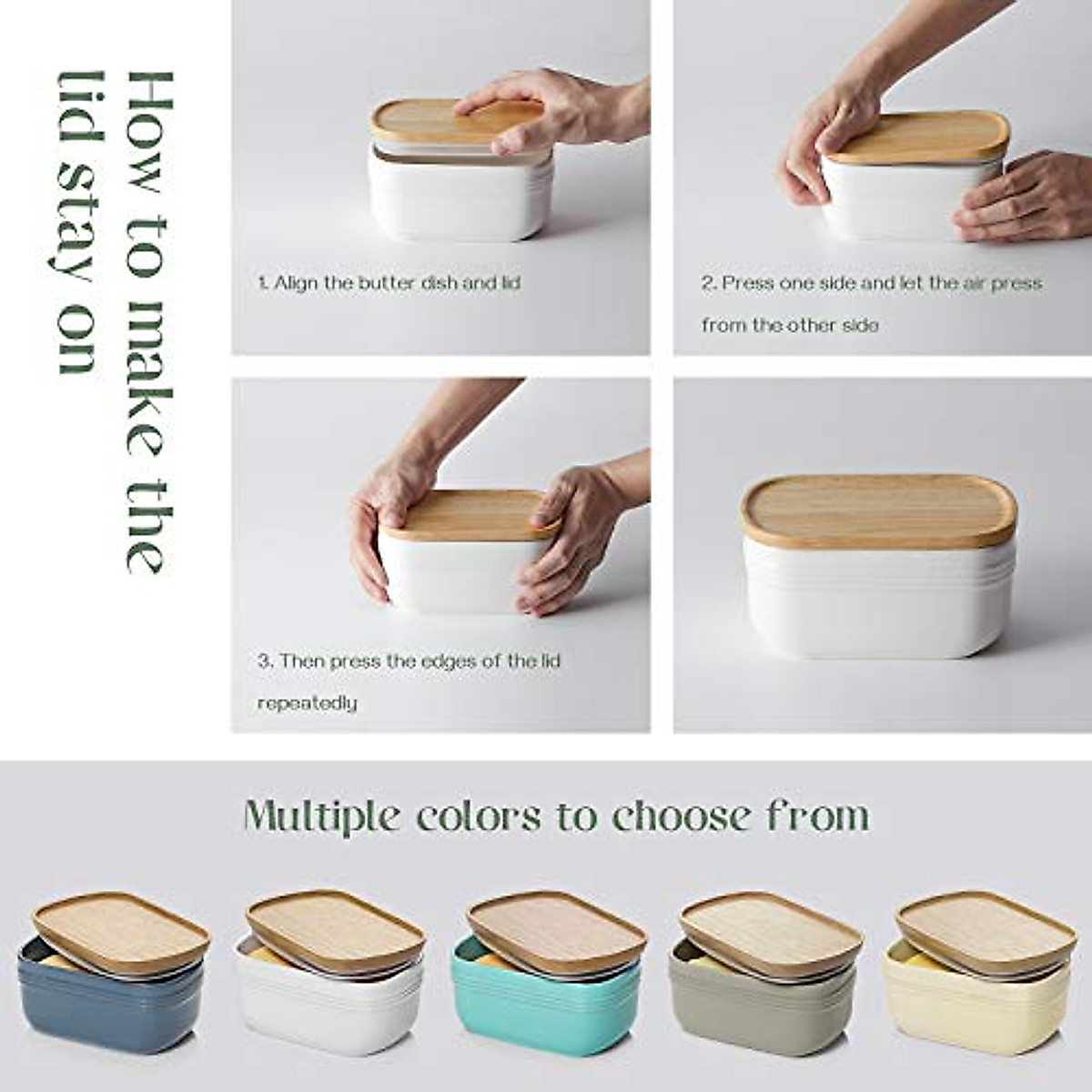 How to make the lid stay on

1. Align the butter dish and lid

2. Press one side and let the air press from the other side

3. Then press the edges of the lid repeatedly

Multiple colors to choose from