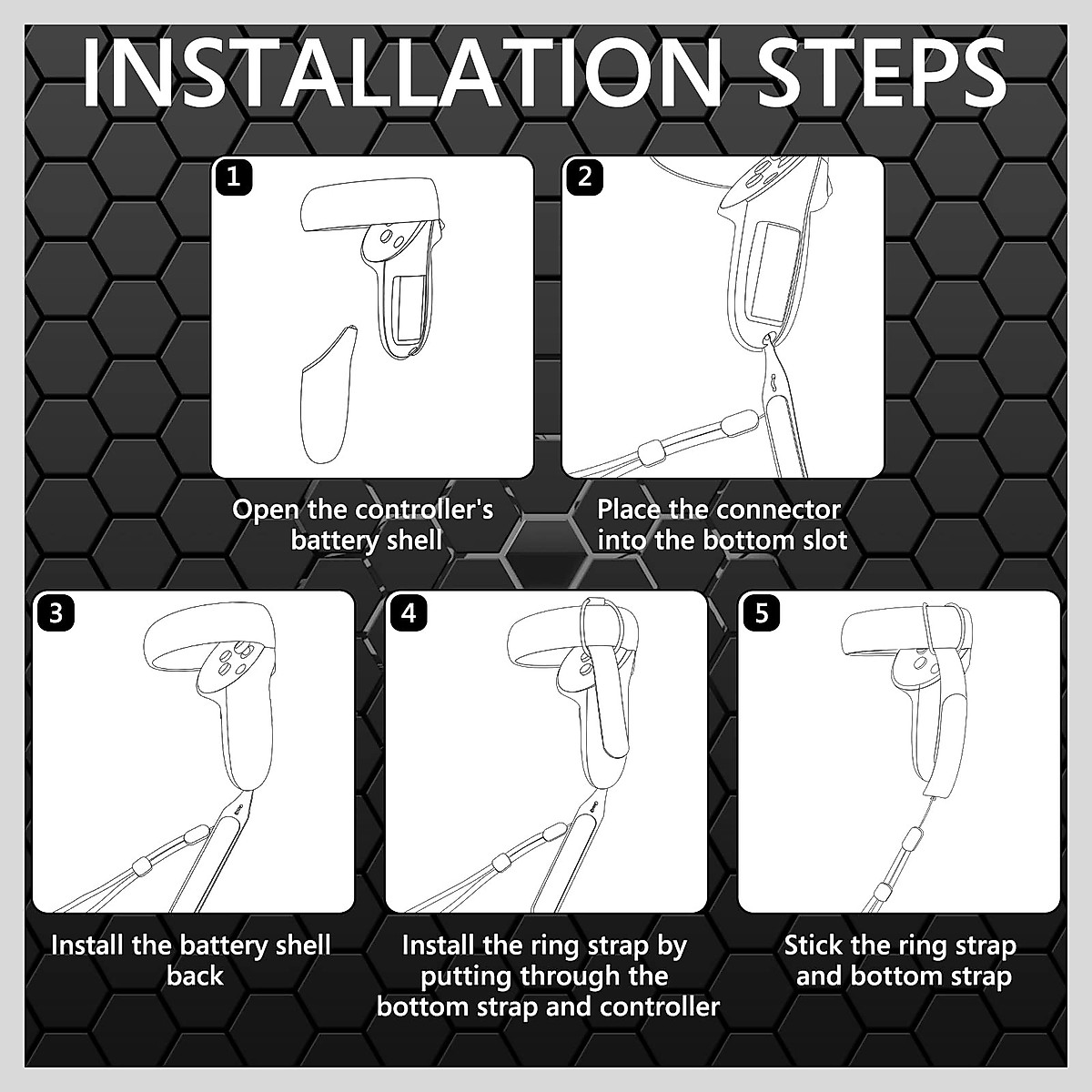 INSTALLATION STEPS

1

Open the controller's battery shell

2

Place the connector into the bottom slot

3

Install the battery shell back

4

Install the ring strap by putting through the bottom strap and controller

5

Stick the ring strap and bottom strap