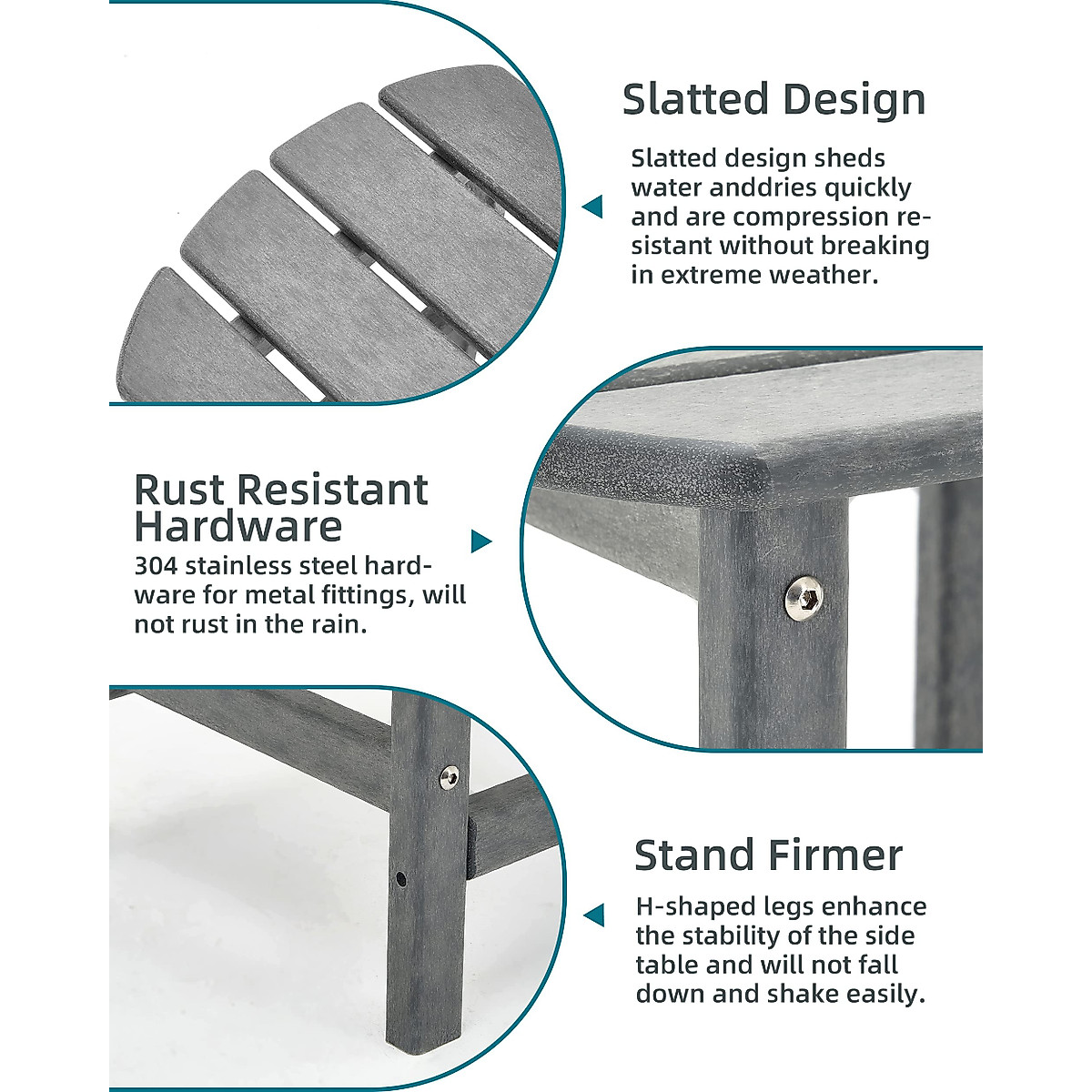 Slatted Design

Slatted design sheds water anddries quickly and are compression resistant without breaking in extreme weather.

Rust Resistant Hardware

304 stainless steel hardware for metal fittings, will not rust in the rain.

Stand Firmer

H-shaped legs enhance the stability of the side table and will not fall down and shake easily.