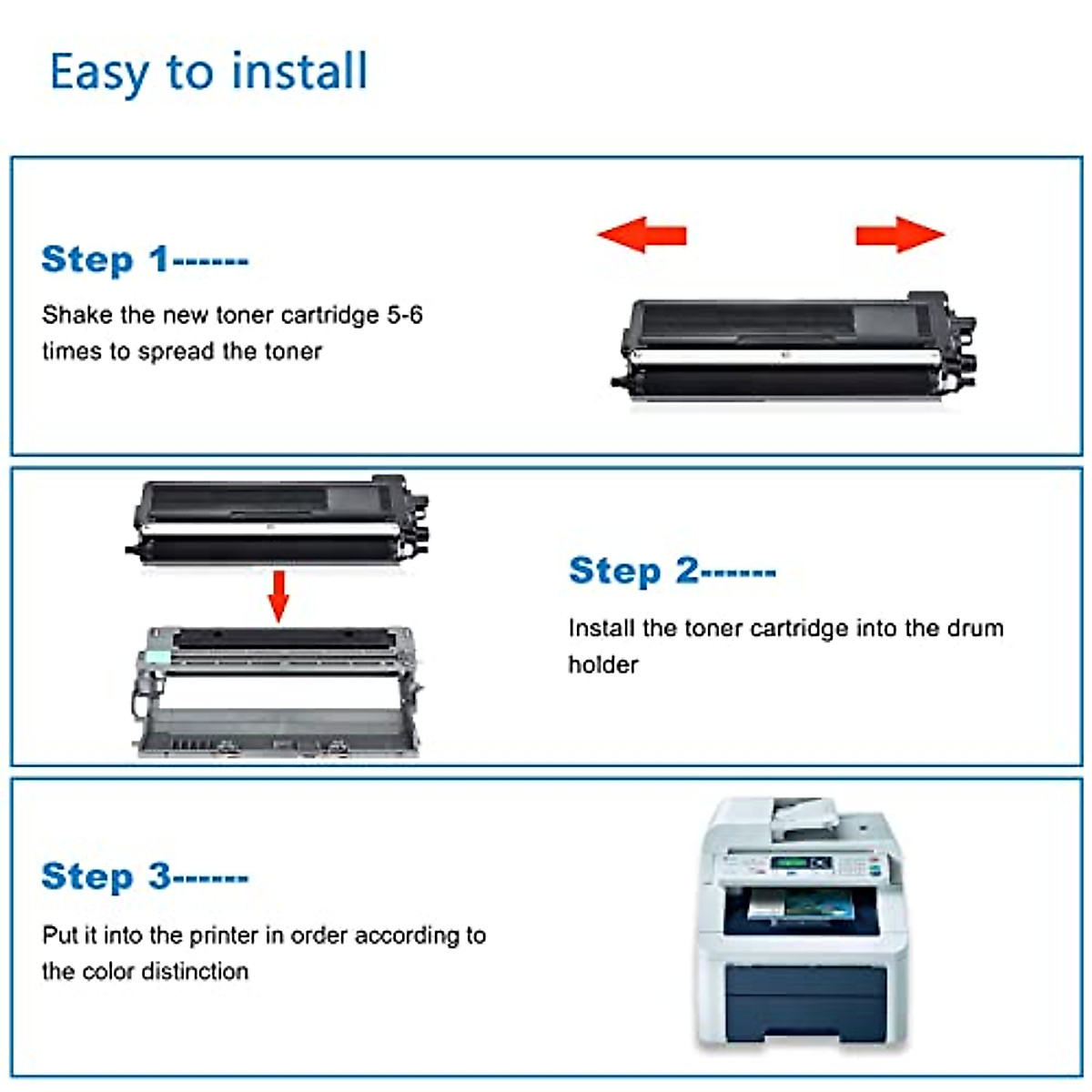 Easy to install

Step 1------

Shake the new toner cartridge 5-6 times to spread the toner

Step 2------

Install the toner cartridge into the drum holder

Step 3------

Put it into the printer in order according to the color distinction