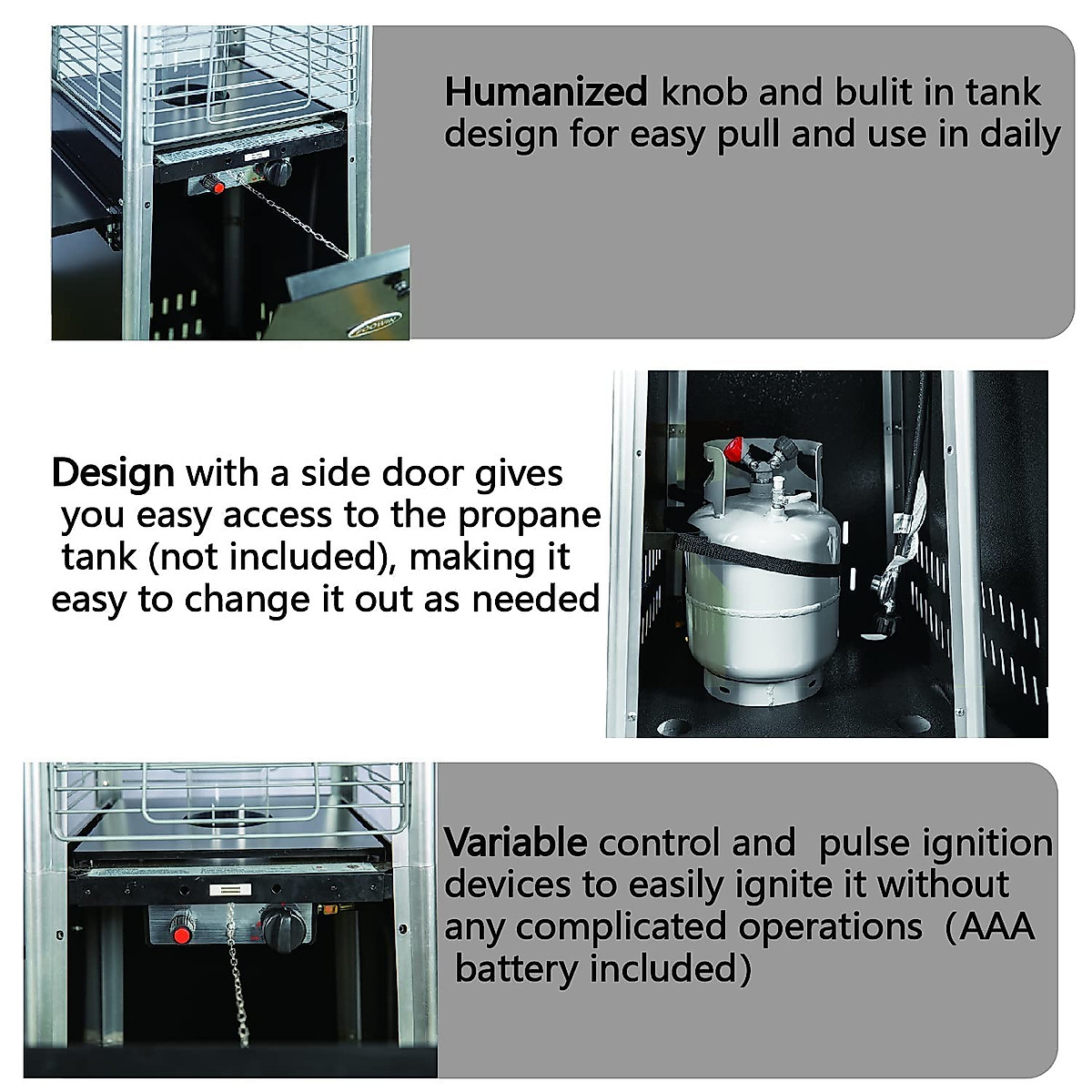 Humanized knob and bulit in tank design for easy pull and use in daily

Design with a side door gives you easy access to the propane tank (not included), making it easy to change it out as needed

Variable control and pulse ignition devices to easily ignite it without any complicated operations (AAA battery included)