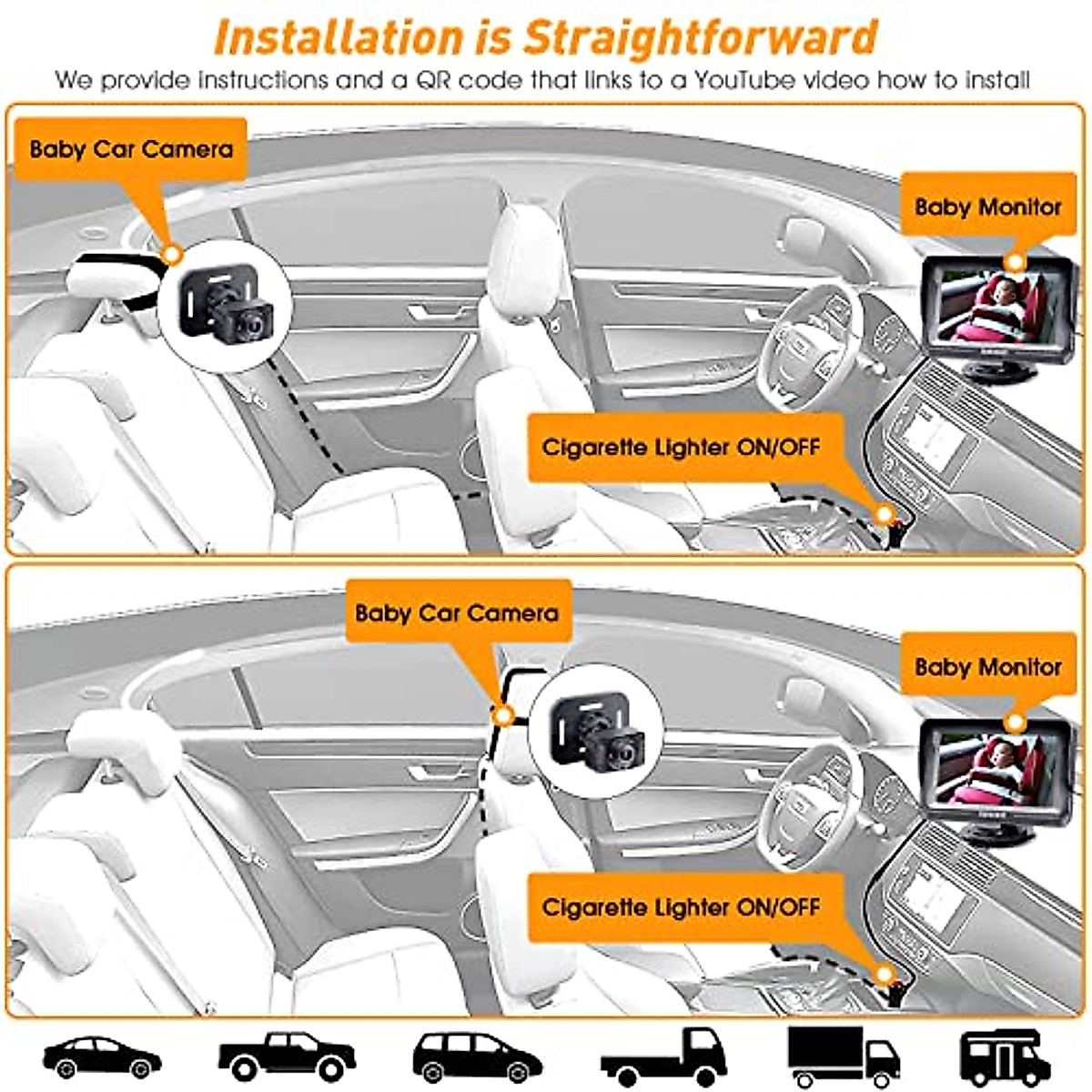 Installation is Straightforward

We provide instructions and a QR code that links to a YouTube video how to install

Baby Car Camera

Baby Monitor

Cigarette Lighter ON/OFF

Baby Car Camera

Baby Monitor

Cigarette Lighter ON/OFF