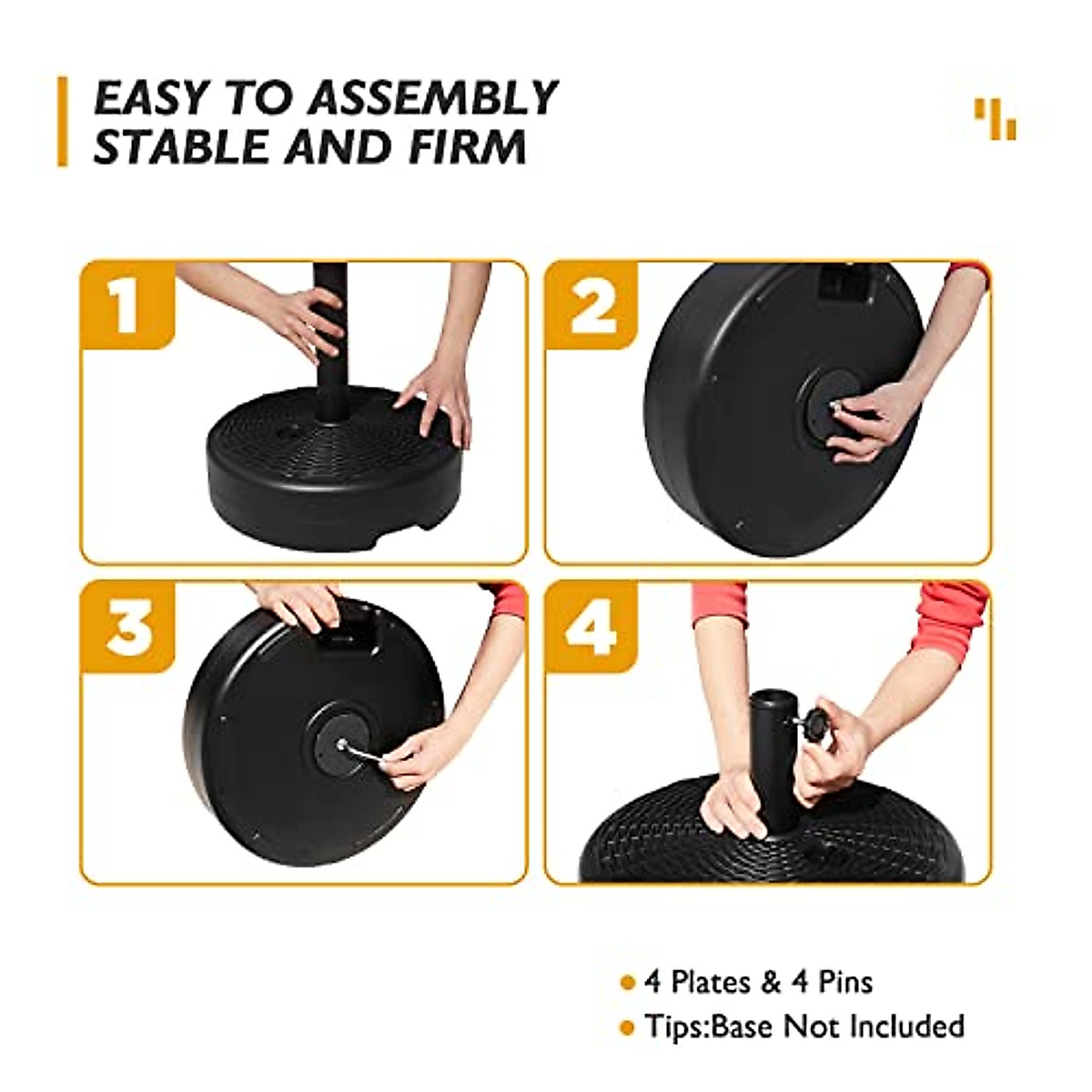 EASY TO ASSEMBLY
STABLE AND FIRM

1

2

3

4

4 Plates & 4 Pins
Tips:Base Not Included