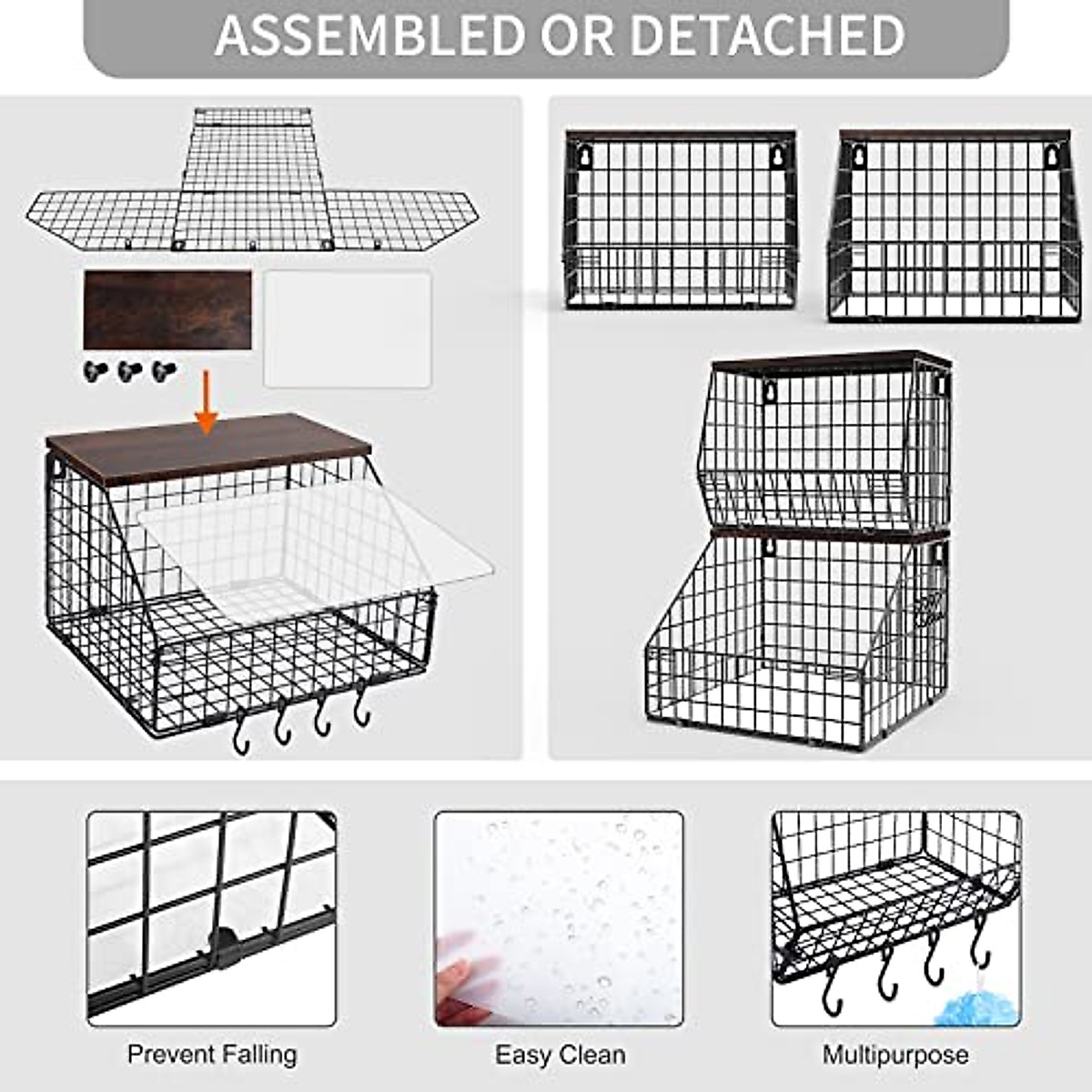 ASSEMBLED OR DETACHED

Prevent Falling

Easy Clean

Multipurpose