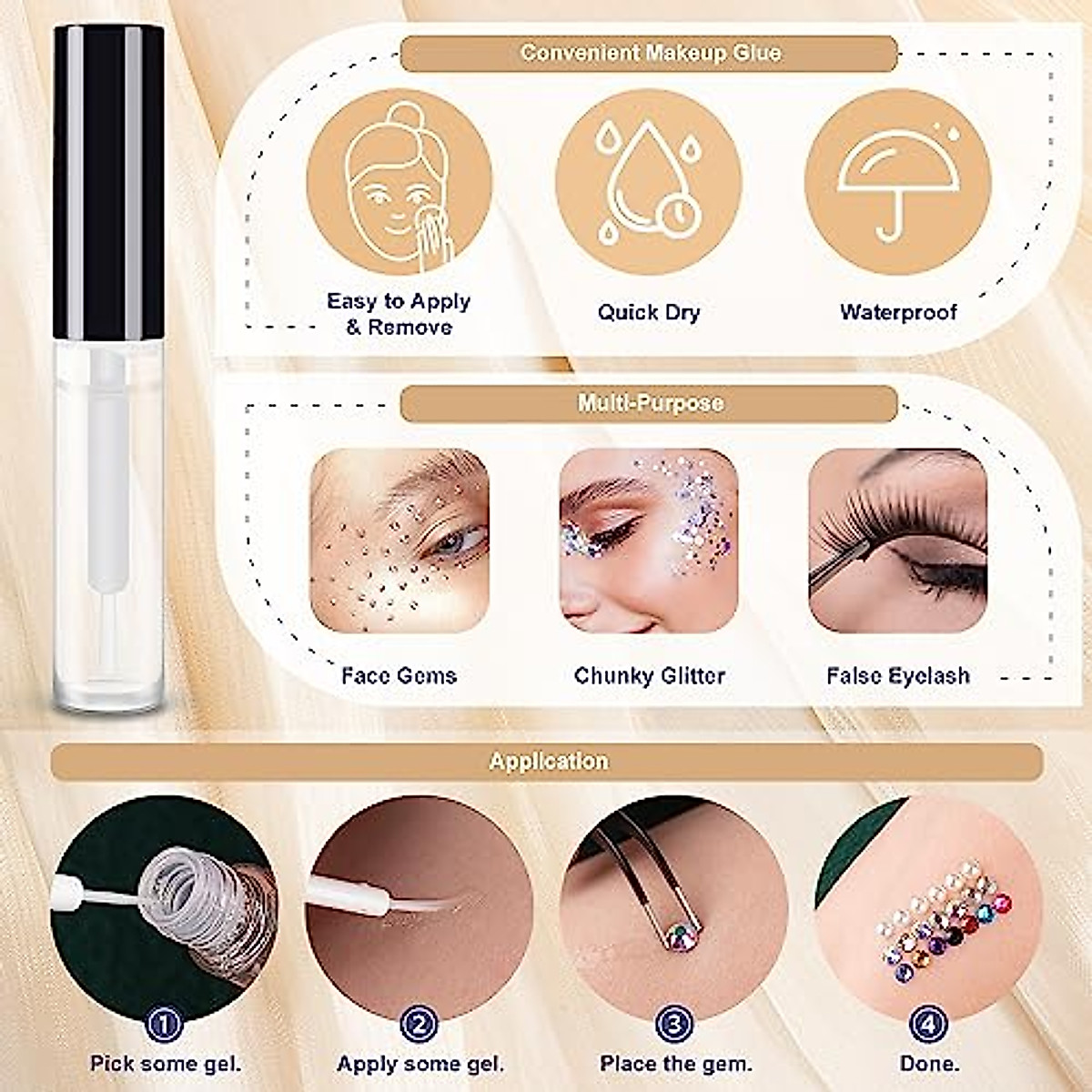 Convenient Makeup Glue

Easy to Apply & Remove

Quick Dry

Waterproof

Multi-Purpose

Face Gems

Chunky Glitter

False Eyelash

Application

1 Pick some gel.

2 Apply some gel.

3 Place the gem.

4 Done.