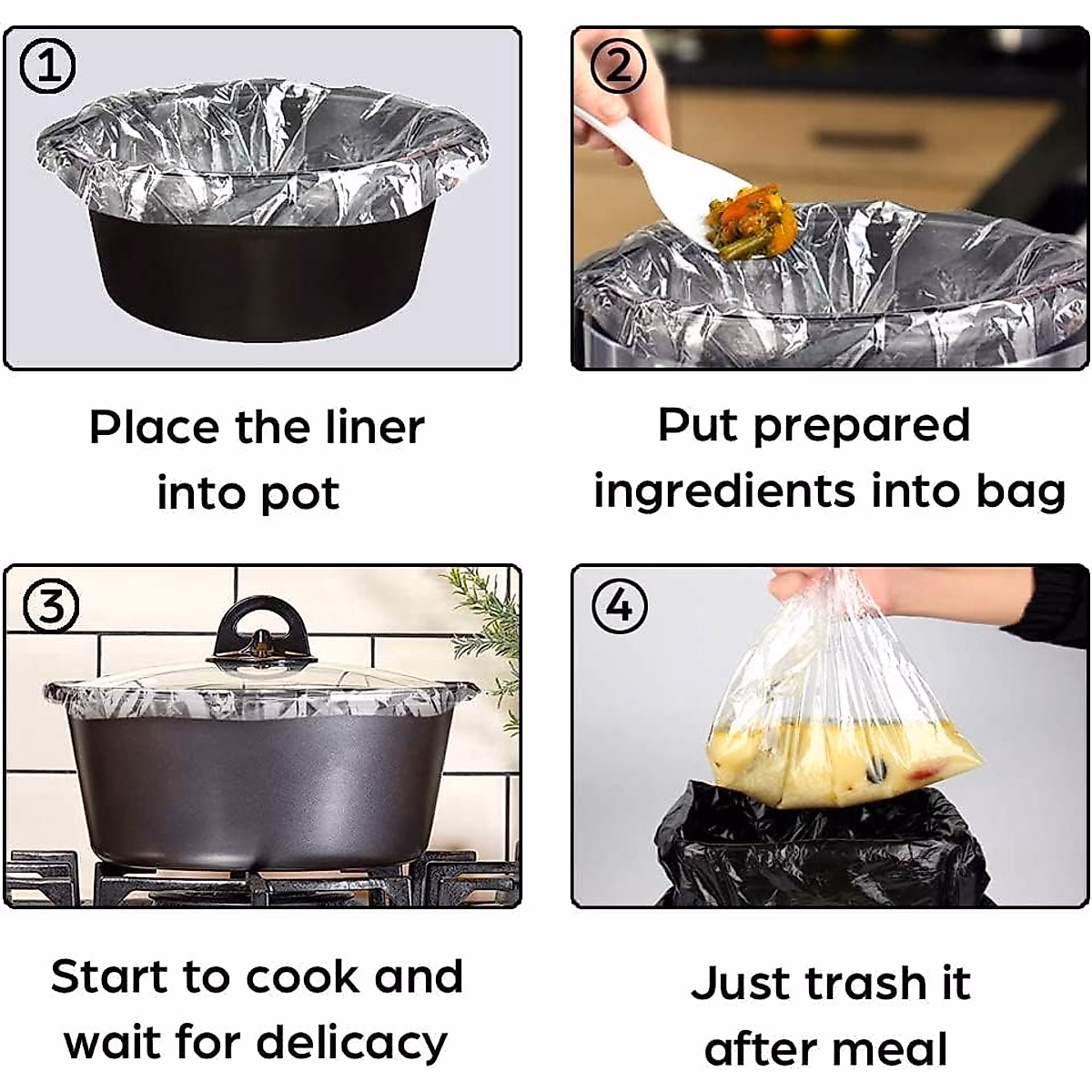 ①

Place the liner into pot

②

Put prepared ingredients into bag

③

Start to cook and wait for delicacy

④

Just trash it after meal