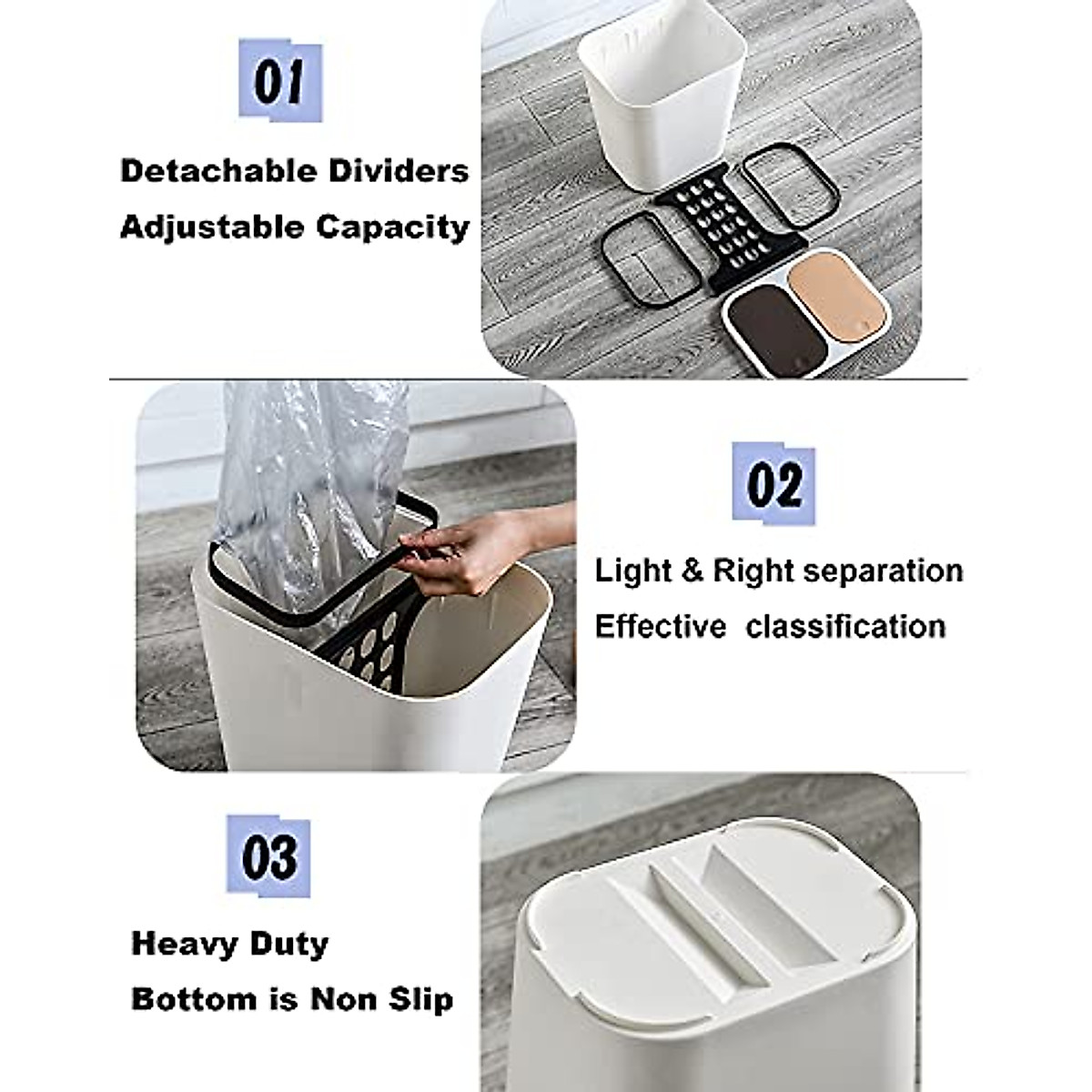 01

Detachable Dividers
Adjustable Capacity

02

Light & Right separation
Effective classification

03

Heavy Duty
Bottom is Non Slip