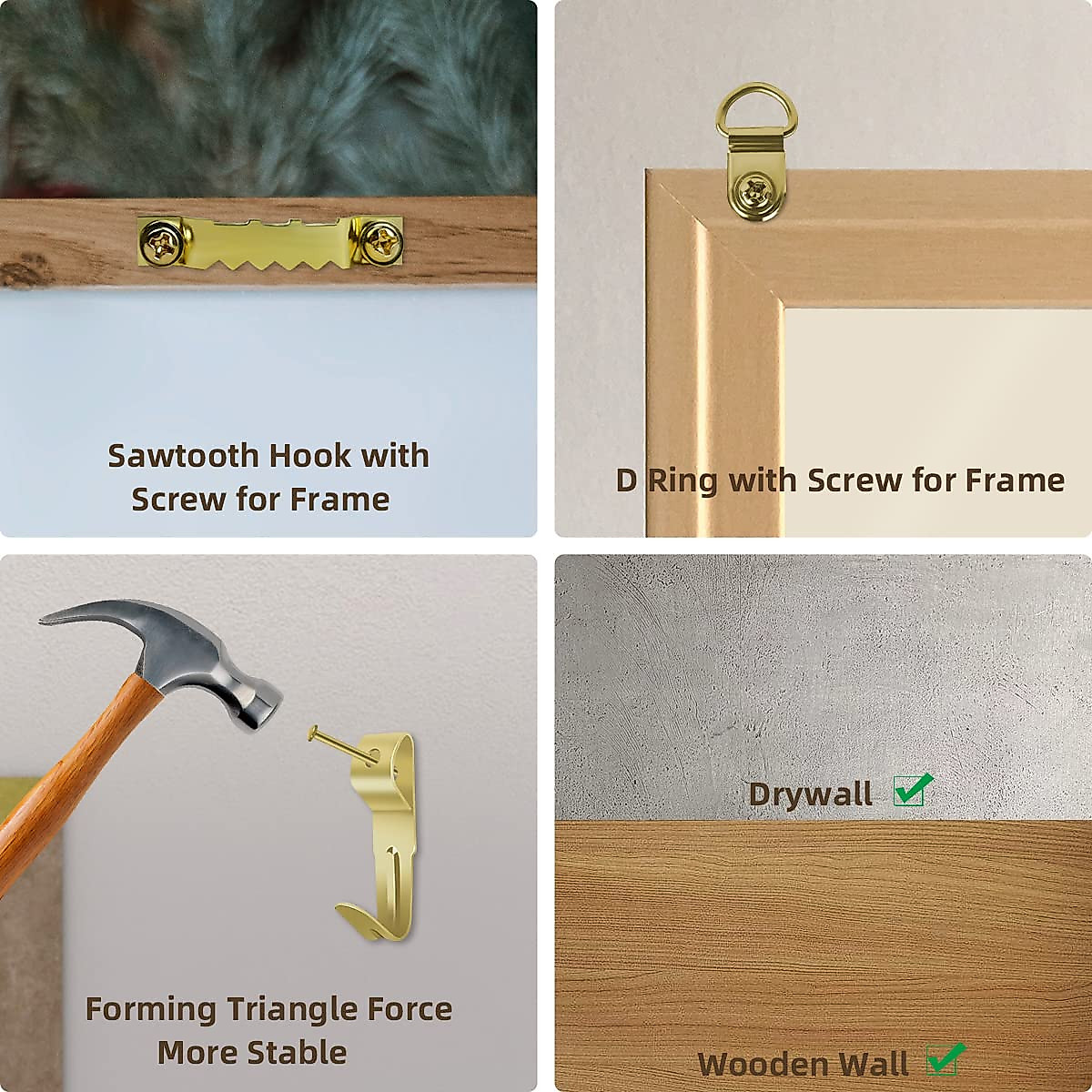 Sawtooth Hook with Screw for Frame

D Ring with Screw for Frame

Forming Triangle Force More Stable

Drywall

Wooden Wall