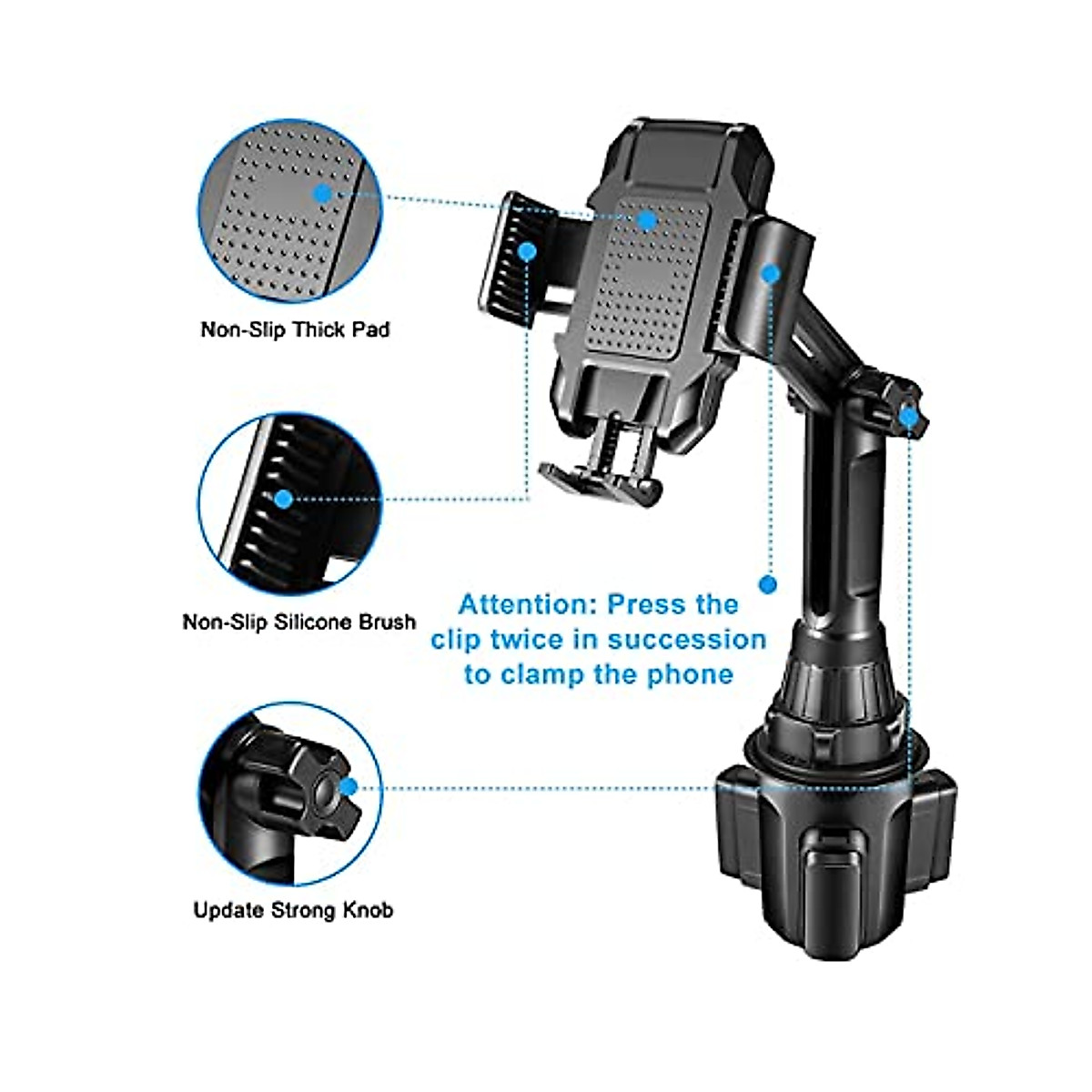 Non-Slip Thick Pad

Non-Slip Silicone Brush

Attention: Press the clip twice in succession to clamp the phone

Update Strong Knob