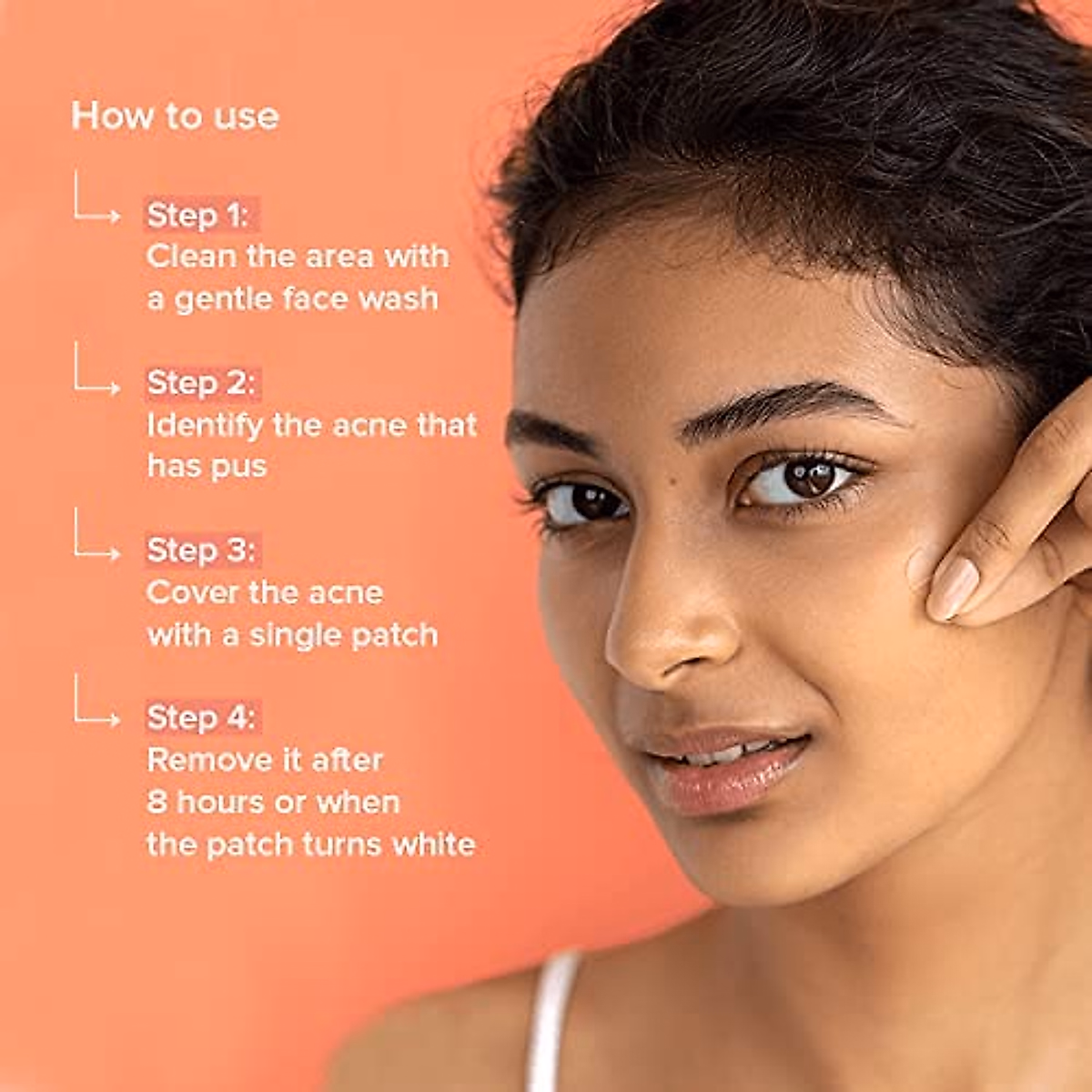 How to use

Step 1:
Clean the area with a gentle face wash

Step 2:
Identify the acne that has pus

Step 3:
Cover the acne with a single patch

Step 4:
Remove it after 8 hours or when the patch turns white