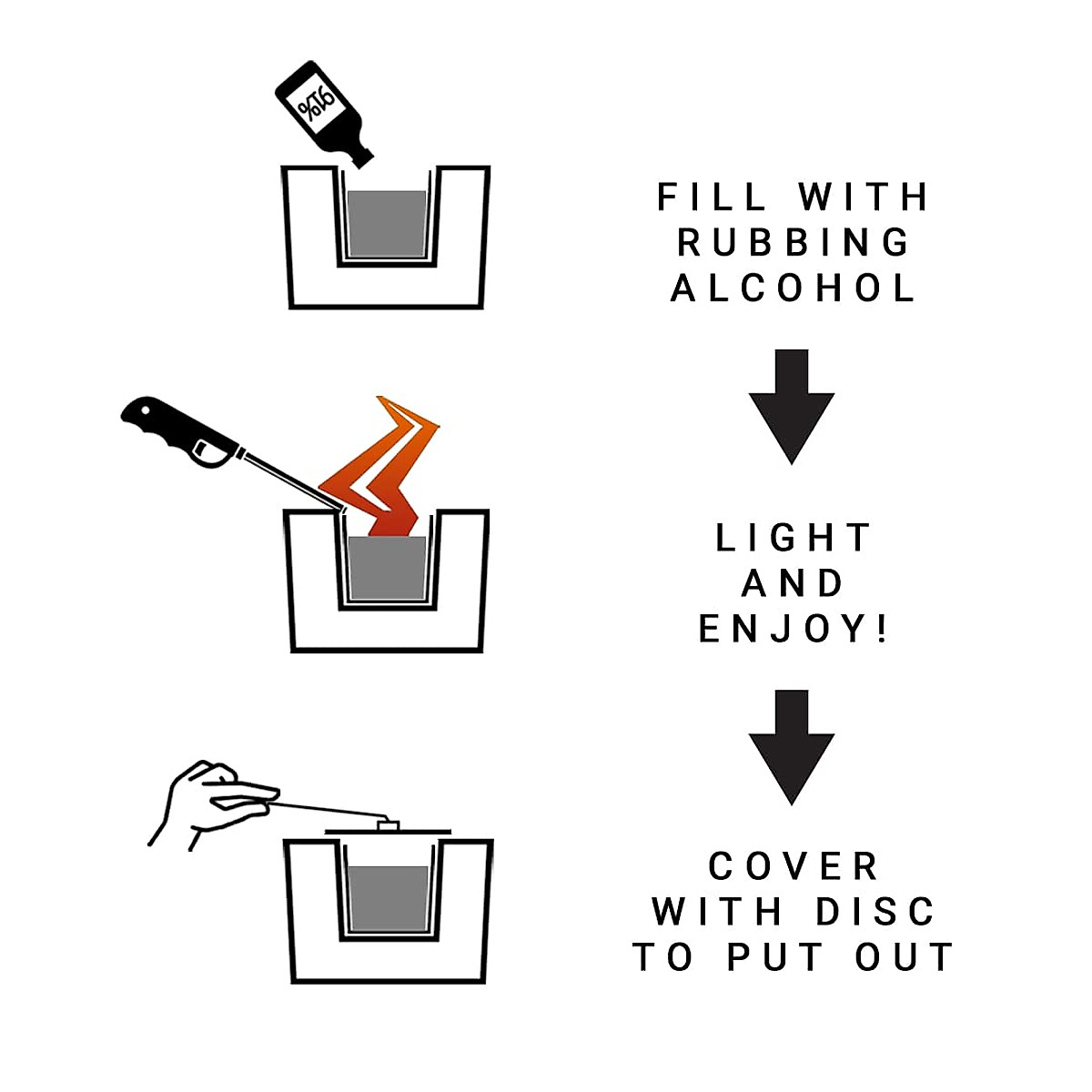 91%

FILL WITH RUBBING ALCOHOL

LIGHT AND ENJOY!

COVER WITH DISC TO PUT OUT