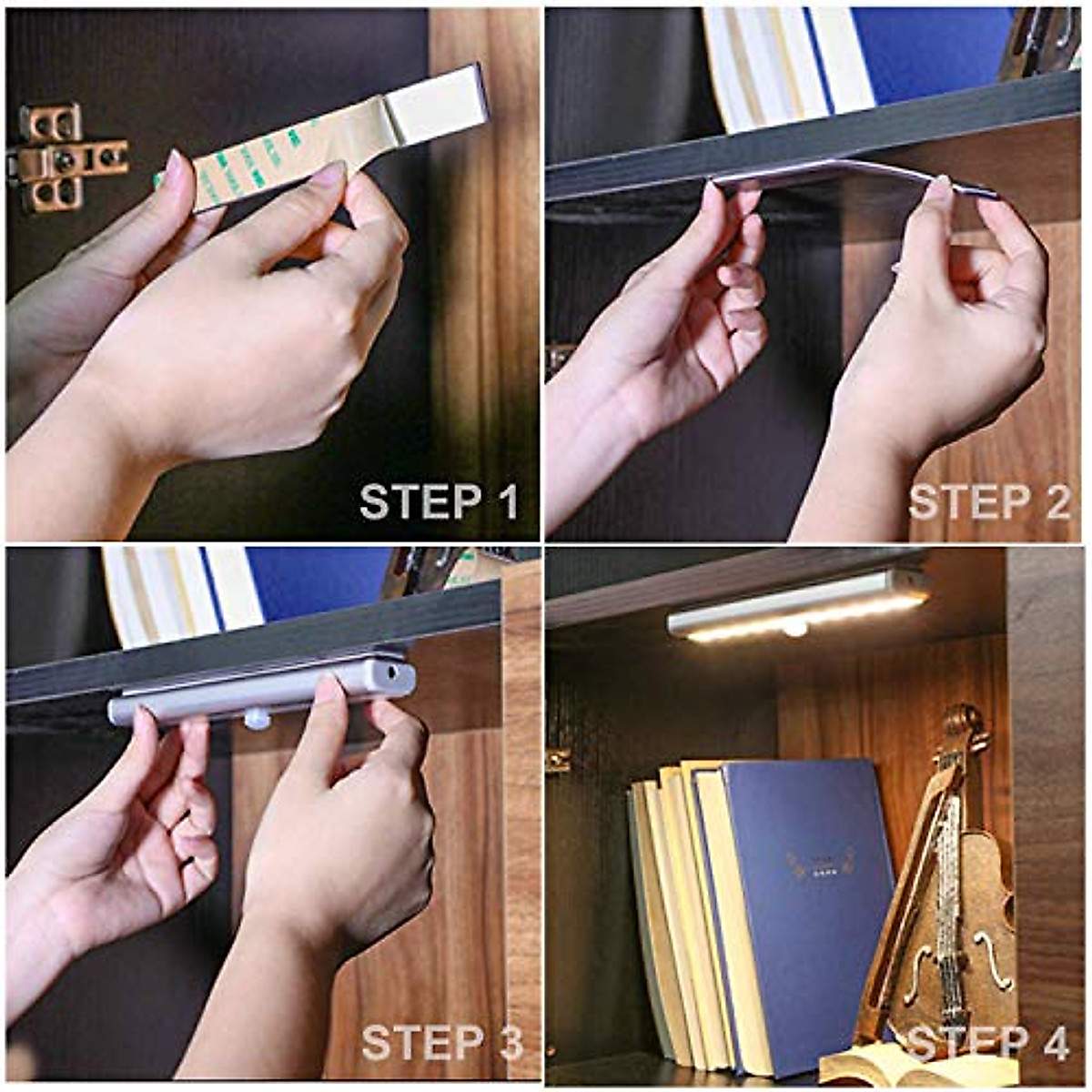 STEP 1

STEP 2

STEP 3

STEP 4