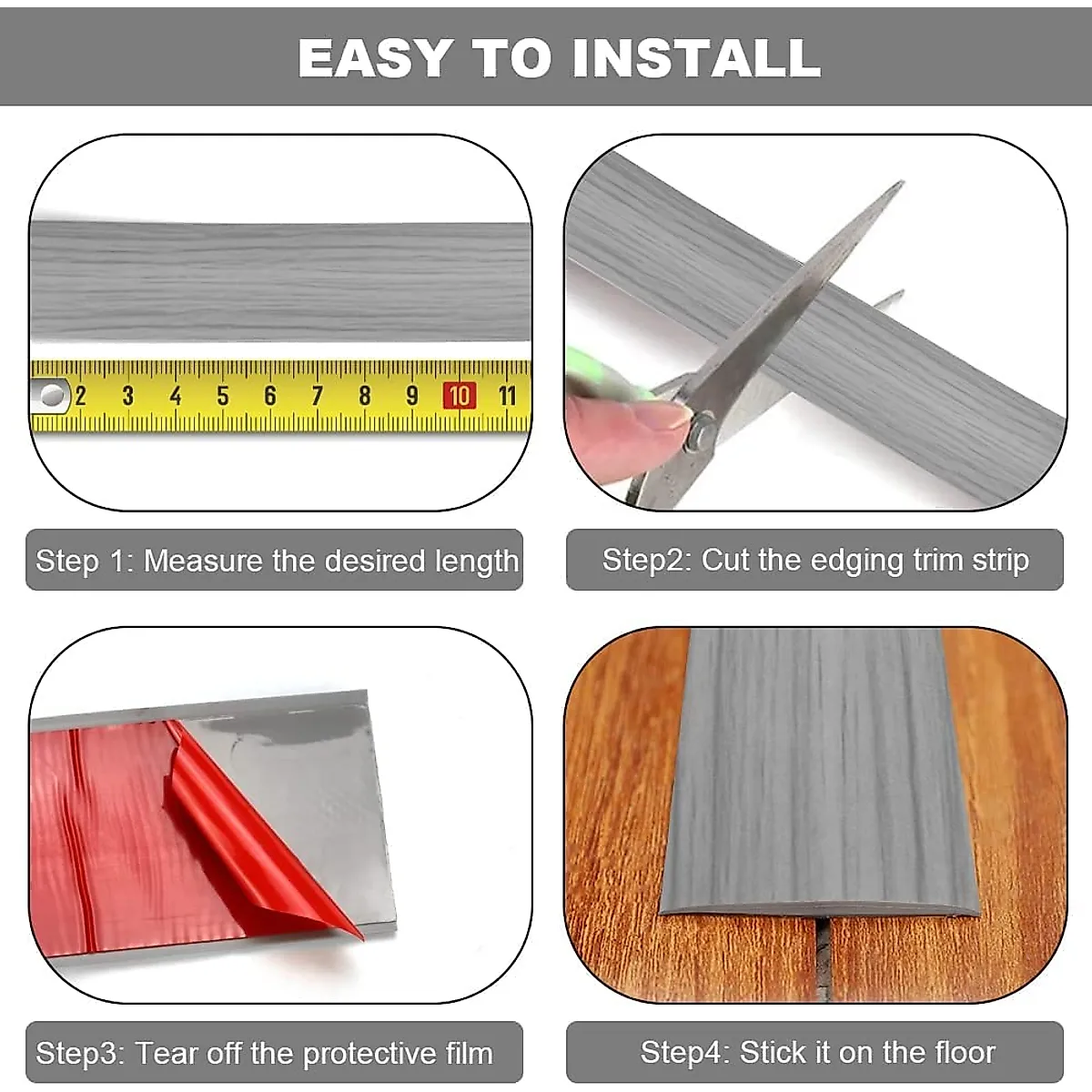 EASY TO INSTALL

2 3 4 5 6 7 8 9 10 11

Step 1: Measure the desired length

Step2: Cut the edging trim strip

Step3: Tear off the protective film

Step4: Stick it on the floor