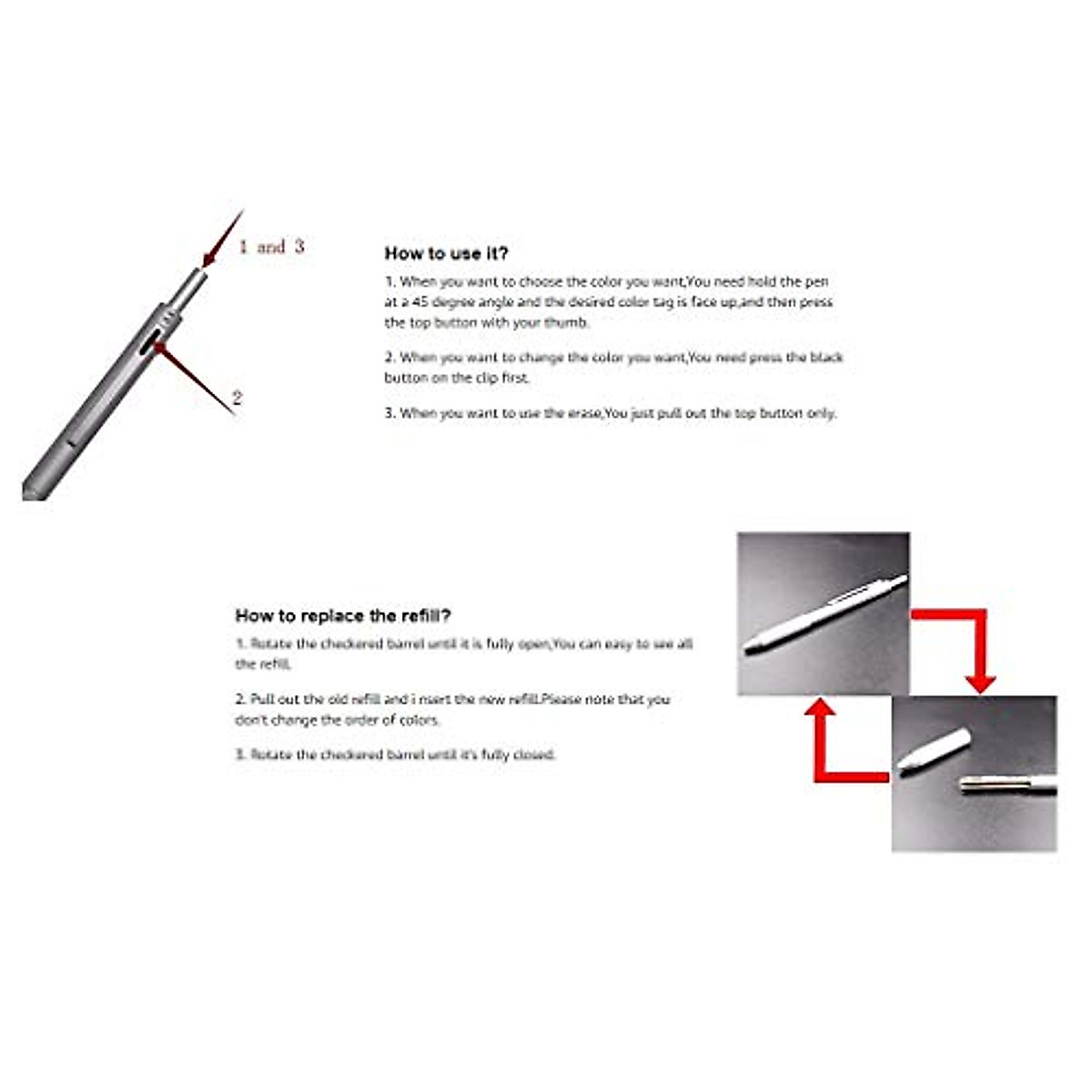 1 and 3

2

How to use it?

1. When you want to choose the color you want,You need hold the pen at a 45 degree angle and the desired color tag is face up,and then press the top button with your thumb.

2. When you want to change the color you want,You need press the black button on the clip first.

3. When you want to use the erase,You just pull out the top button only.

How to replace the refill?

1. Rotate the checkered barrel until it is fully open,You can easy to see all the refill.

2. Pull out the old refill and i nsert the new refill.Please note that you don't change the order of colors.

3. Rotate the checkered barrel until it's fully closed.