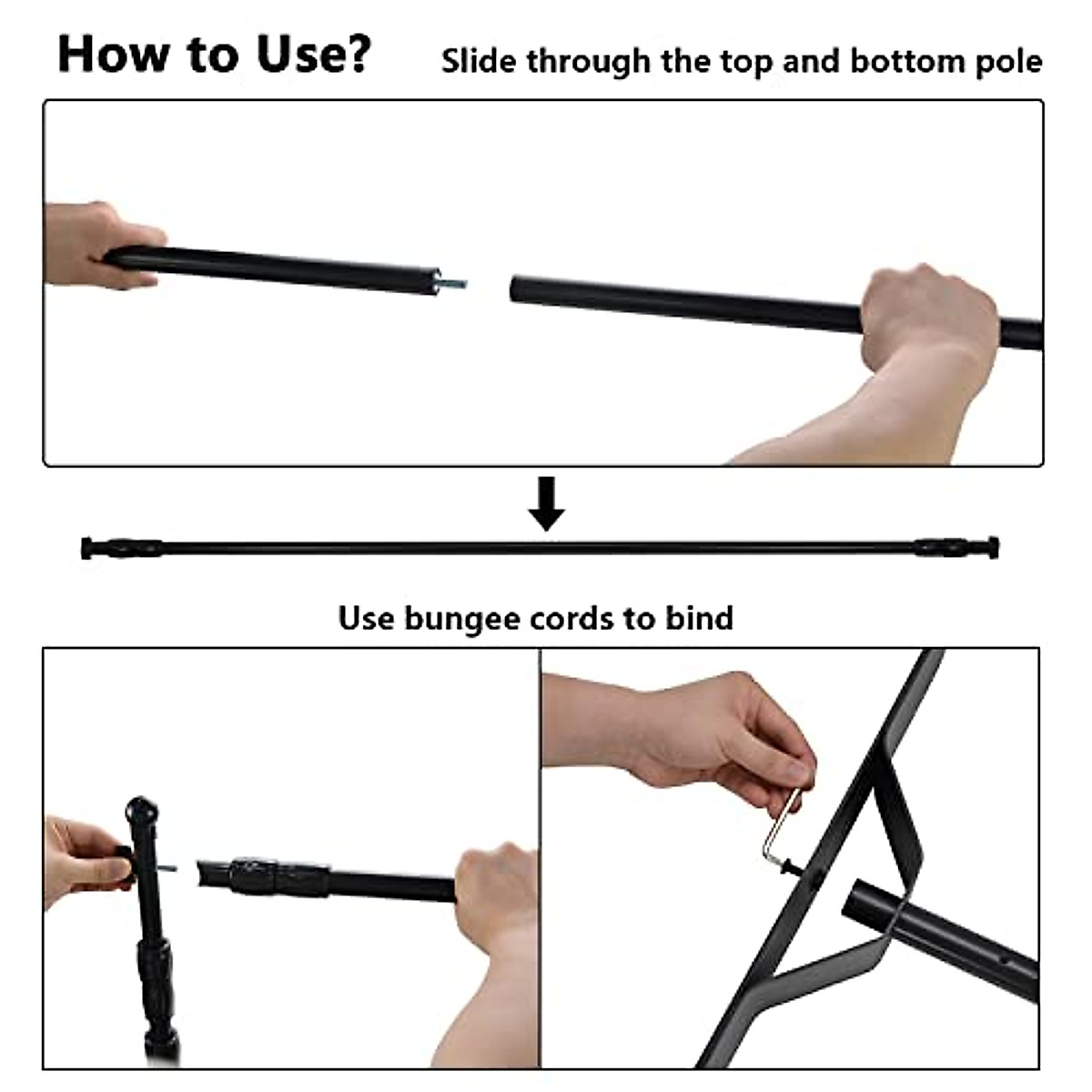 How to Use? Slide through the top and bottom pole

Use bungee cords to bind