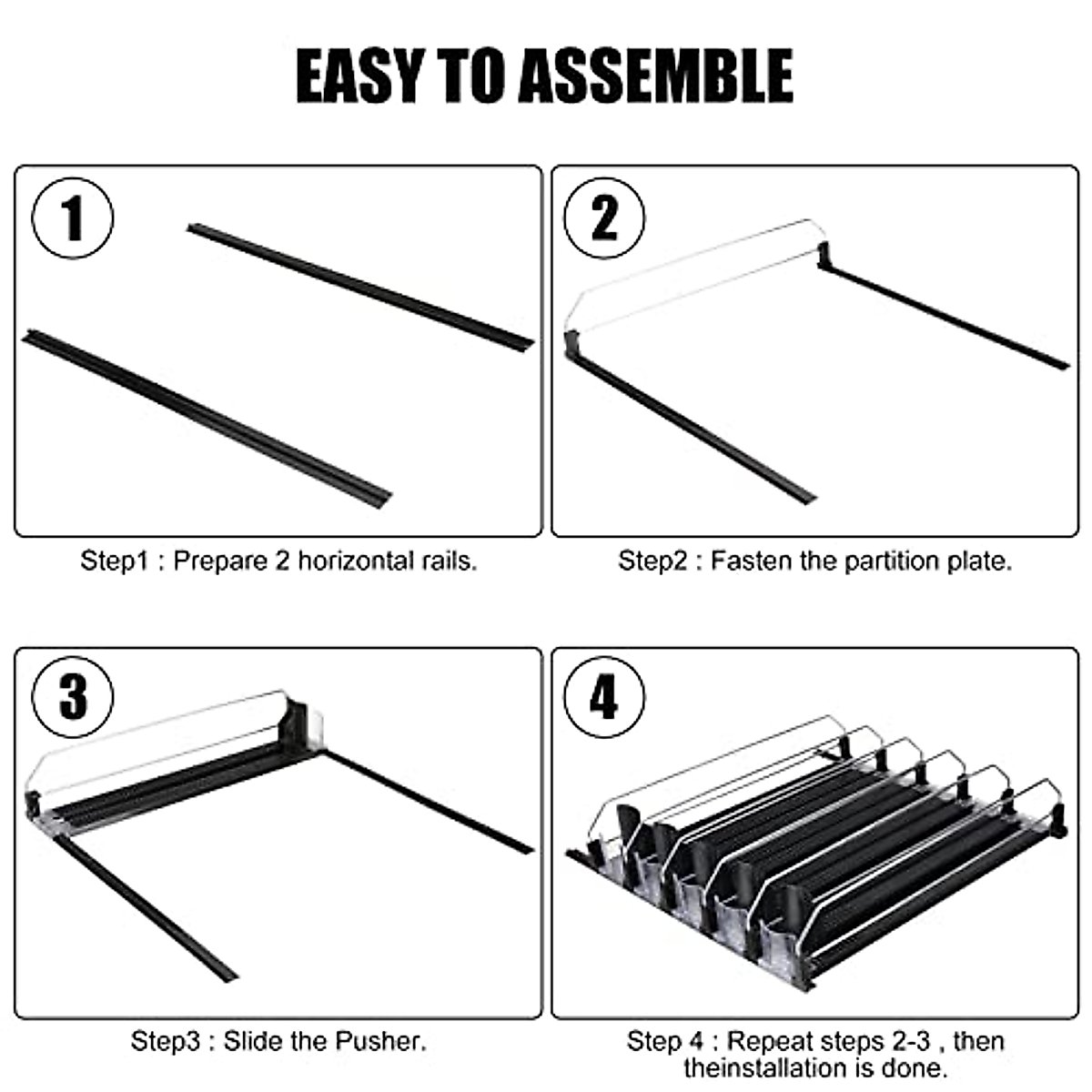 EASY TO ASSEMBLE

1

Step1 : Prepare 2 horizontal rails.

2

Step2 : Fasten the partition plate.

3

Step3 : Slide the Pusher.

4

Step 4 : Repeat steps 2-3 , then theinstallation is done.