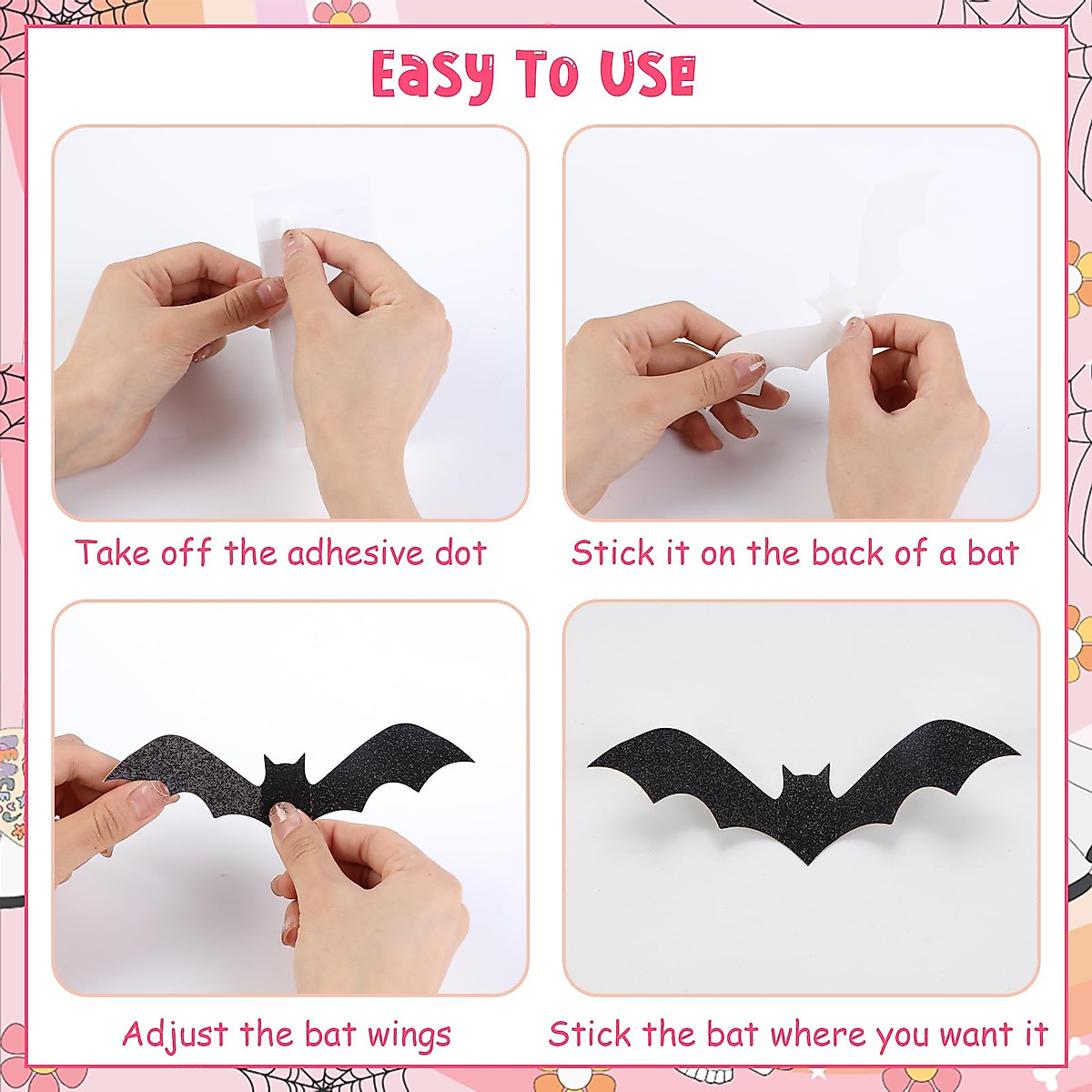 Easy To Use

Take off the adhesive dot

Stick it on the back of a bat

Adjust the bat wings

Stick the bat where you want it