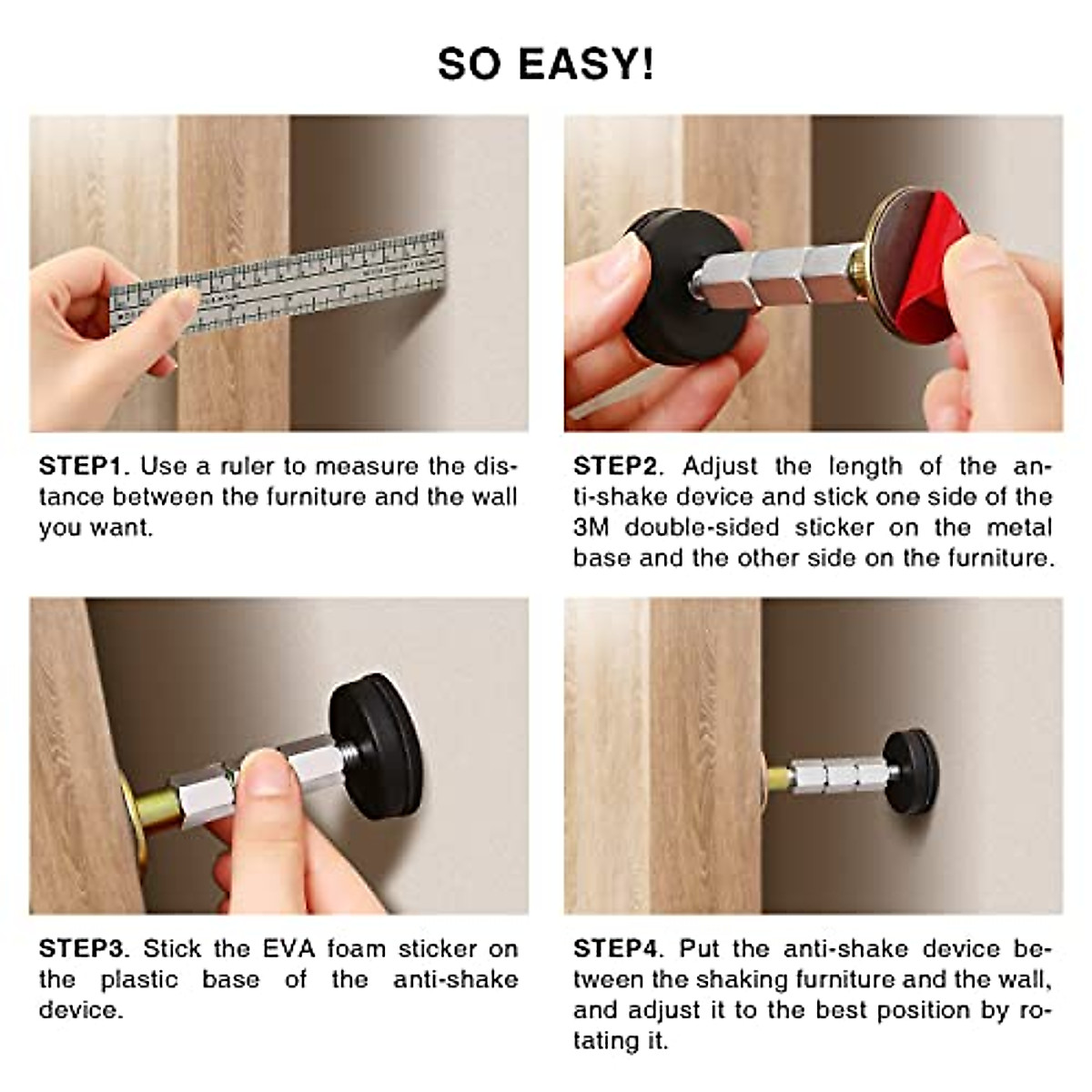 SO EASY!

STEP1. Use a ruler to measure the distance between the furniture and the wall you want.

STEP2. Adjust the length of the anti-shake device and stick one side of the 3M double-sided sticker on the metal base and the other side on the furniture.

STEP3. Stick the EVA foam sticker on the plastic base of the anti-shake device.

STEP4. Put the anti-shake device between the shaking furniture and the wall, and adjust it to the best position by rotating it.